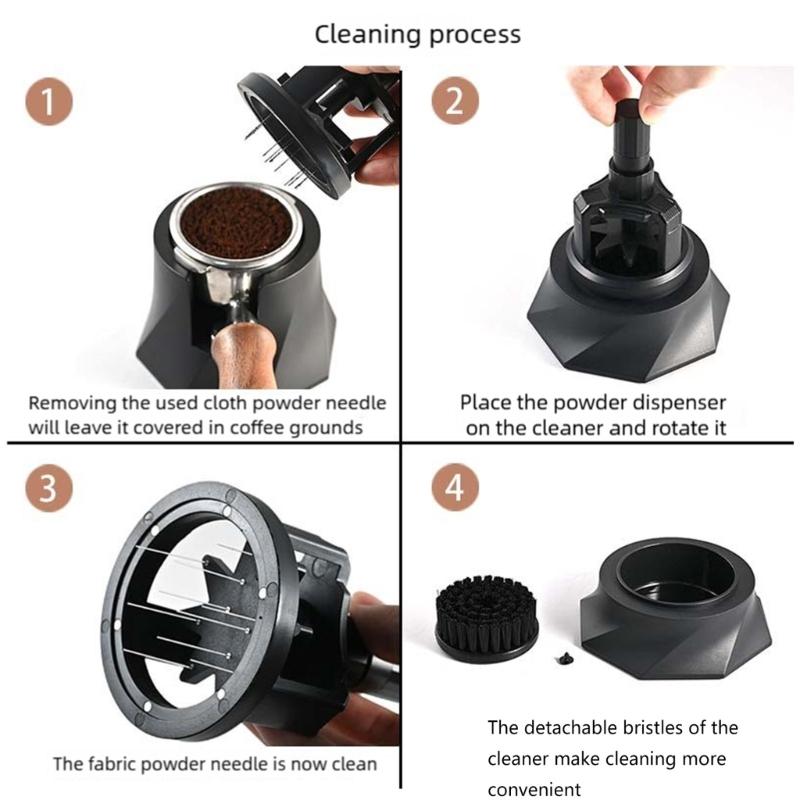 Cleaning process

1

Removing the used cloth powder needle will leave it covered in coffee grounds

2

Place the powder dispenser on the cleaner and rotate it

3

The fabric powder needle is now clean

4

The detachable bristles of the cleaner make cleaning more convenient