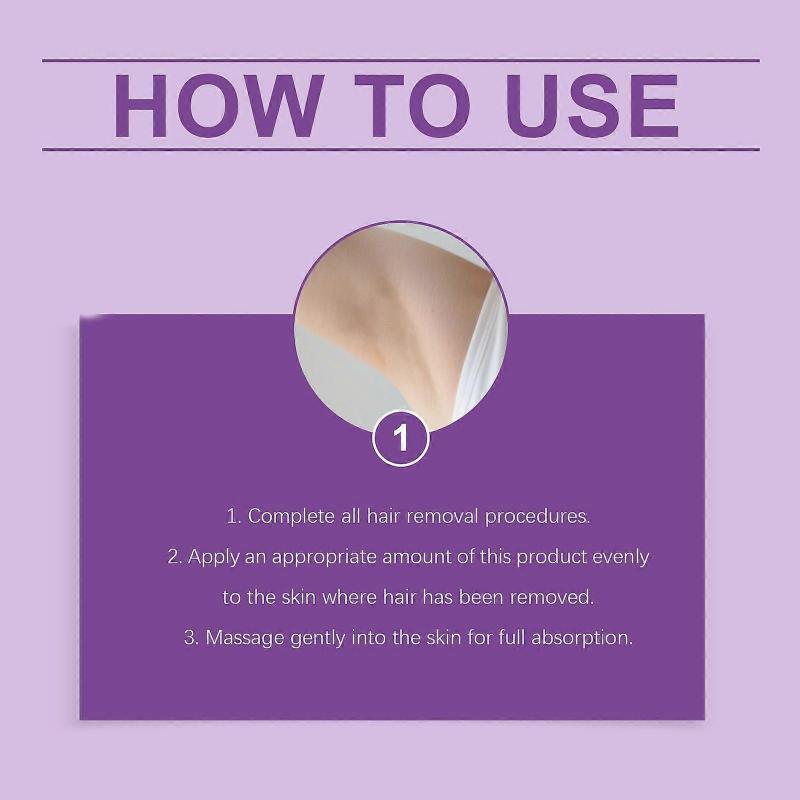 HOW TO USE

1

1. Complete all hair removal procedures.
2. Apply an appropriate amount of this product evenly to the skin where hair has been removed.
3. Massage gently into the skin for full absorption.