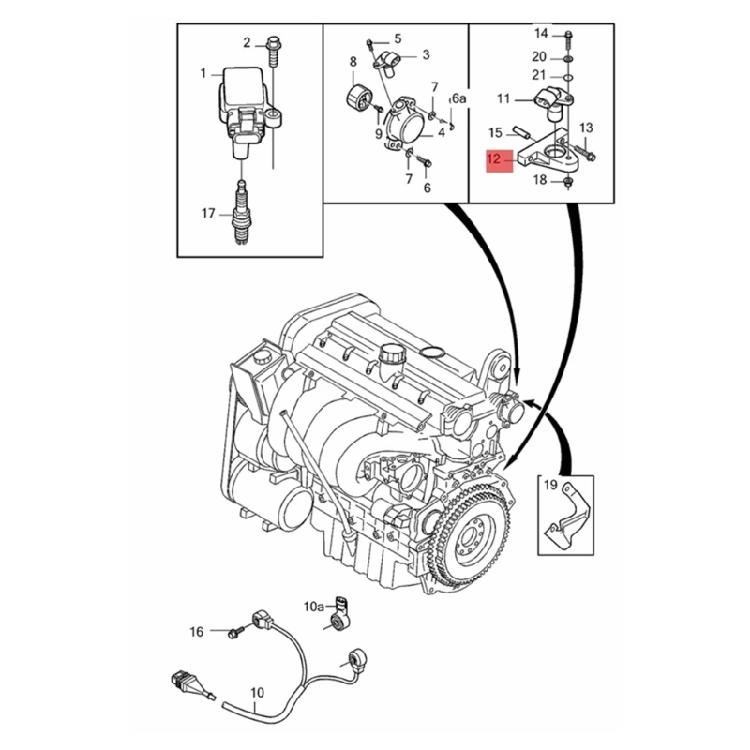 2
1
17
5
3
8
7
6a
9
4
7
6
14
20
21
11
15
13
12
18
19
10a
16
10