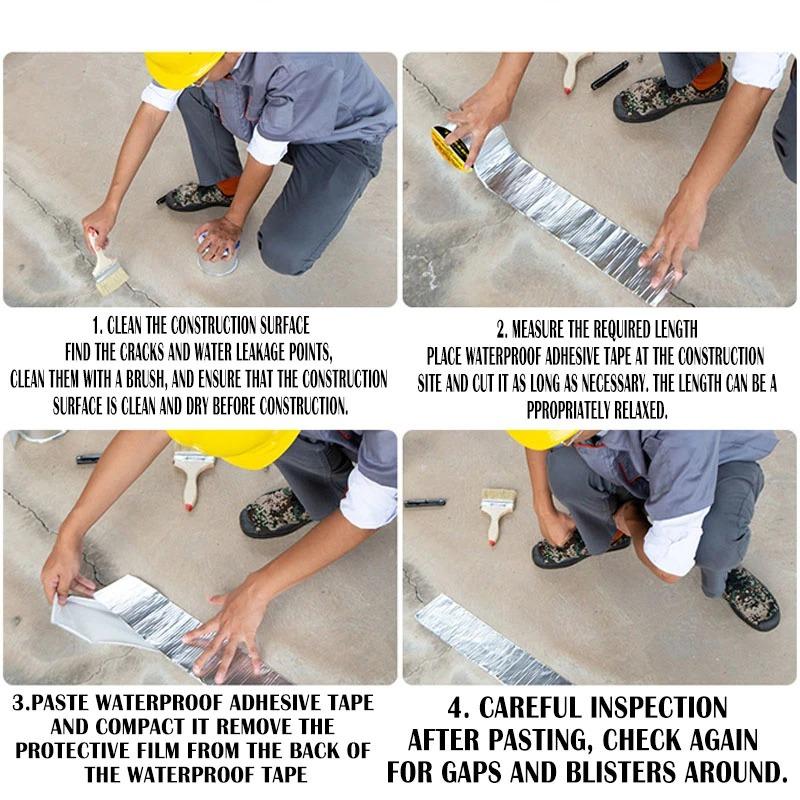 1. CLEAN THE CONSTRUCTION SURFACE
FIND THE CRACKS AND WATER LEAKAGE POINTS, CLEAN THEM WITH A BRUSH, AND ENSURE THAT THE CONSTRUCTION SURFACE IS CLEAN AND DRY BEFORE CONSTRUCTION.

2. MEASURE THE REQUIRED LENGTH
PLACE WATERPROOF ADHESIVE TAPE AT THE CONSTRUCTION SITE AND CUT IT AS LONG AS NECESSARY. THE LENGTH CAN BE A PPROPRIATELY RELAXED.

3.PASTE WATERPROOF ADHESIVE TAPE AND COMPACT IT REMOVE THE PROTECTIVE FILM FROM THE BACK OF THE WATERPROOF TAPE

4. CAREFUL INSPECTION
AFTER PASTING, CHECK AGAIN FOR GAPS AND BLISTERS AROUND.