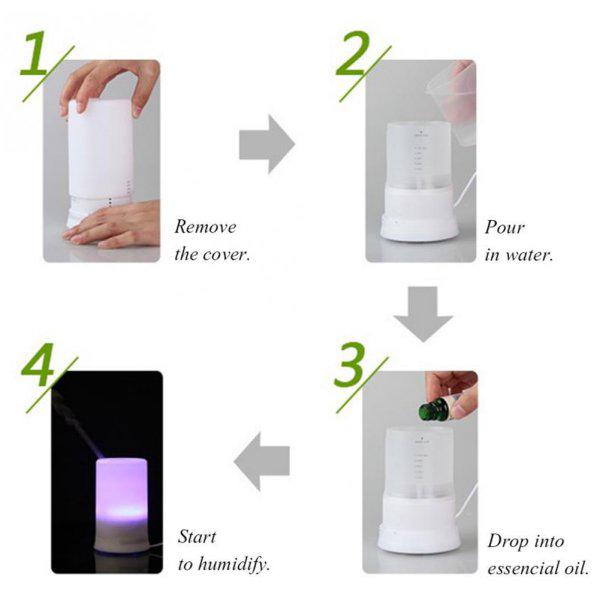 1

Remove the cover.

2

Pour in water.

3

Drop into essencial oil.

4

Start to humidify.