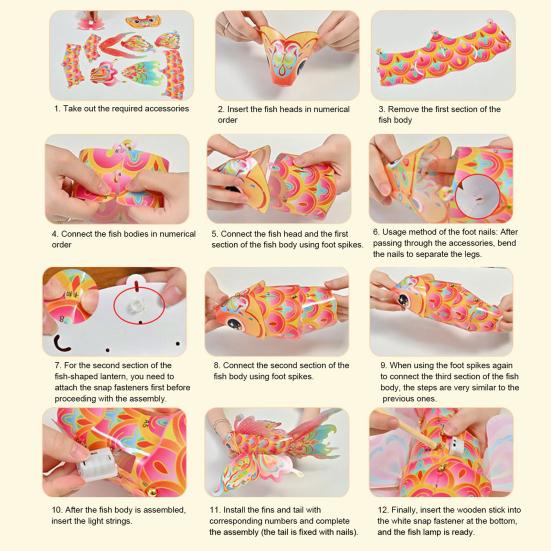 1. Take out the required accessories

2. Insert the fish heads in numerical order

3. Remove the first section of the fish body

4. Connect the fish bodies in numerical order

5. Connect the fish head and the first section of the fish body using foot spikes.

6. Usage method of the foot nails: After passing through the accessories, bend the nails to separate the legs.

7. For the second section of the fish-shaped lantern, you need to attach the snap fasteners first before proceeding with the assembly.

8. Connect the second section of the fish body using foot spikes.

9. When using the foot spikes again to connect the third section of the fish body, the steps are very similar to the previous ones.

10. After the fish body is assembled, insert the light strings.

11. Install the fins and tail with corresponding numbers and complete the assembly (the tail is fixed with nails).

12. Finally, insert the wooden stick into the white snap fastener at the bottom, and the fish lamp is ready.