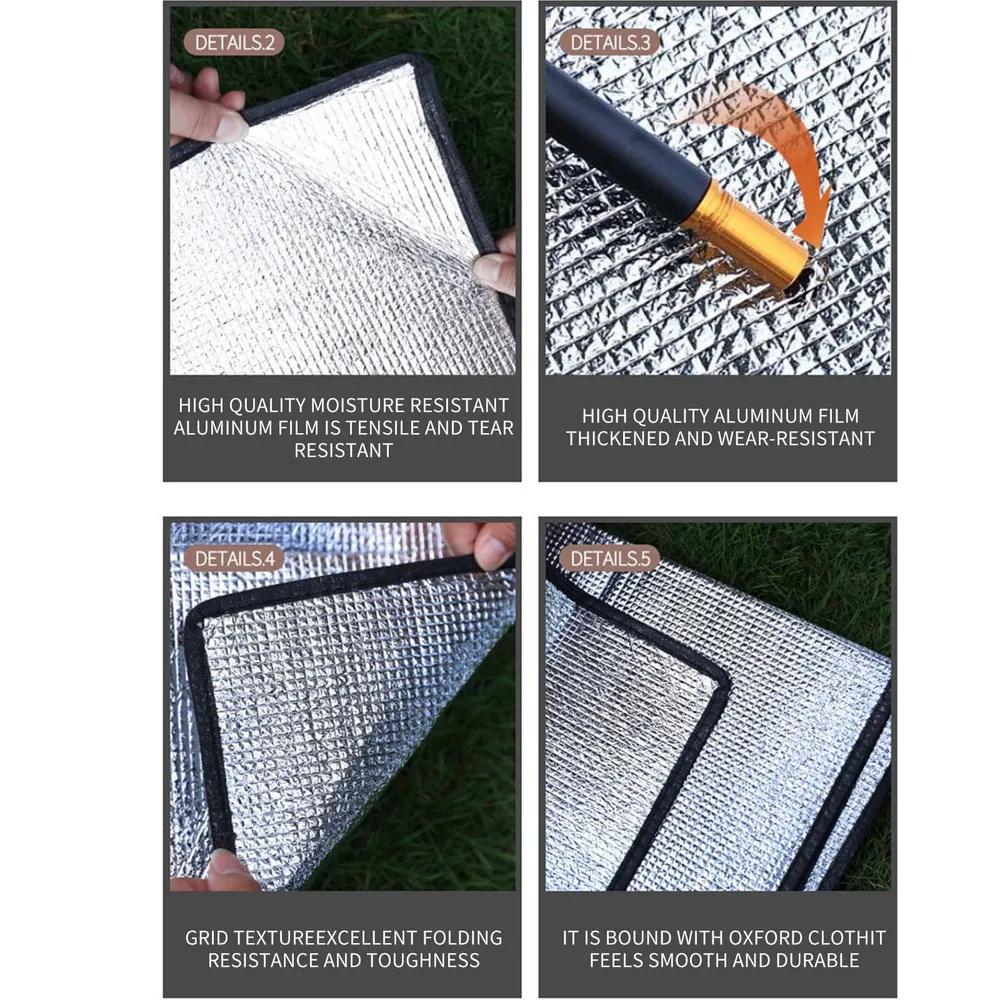 DETAILS.2

HIGH QUALITY MOISTURE RESISTANT ALUMINUM FILM IS TENSILE AND TEAR RESISTANT

DETAILS.3

HIGH QUALITY ALUMINUM FILM THICKENED AND WEAR-RESISTANT

DETAILS.4

GRID TEXTUREEXCELLENT FOLDING RESISTANCE AND TOUGHNESS

DETAILS.5

IT IS BOUND WITH OXFORD CLOTHIT FEELS SMOOTH AND DURABLE