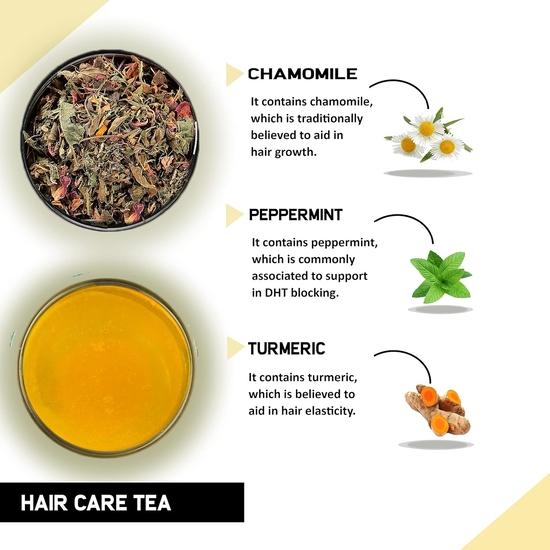 CHAMOMILE

It contains chamomile, which is traditionally believed to aid in hair growth.

PEPPERMINT

It contains peppermint, which is commonly associated to support in DHT blocking.

TURMERIC

It contains turmeric, which is believed to aid in hair elasticity.

HAIR CARE TEA