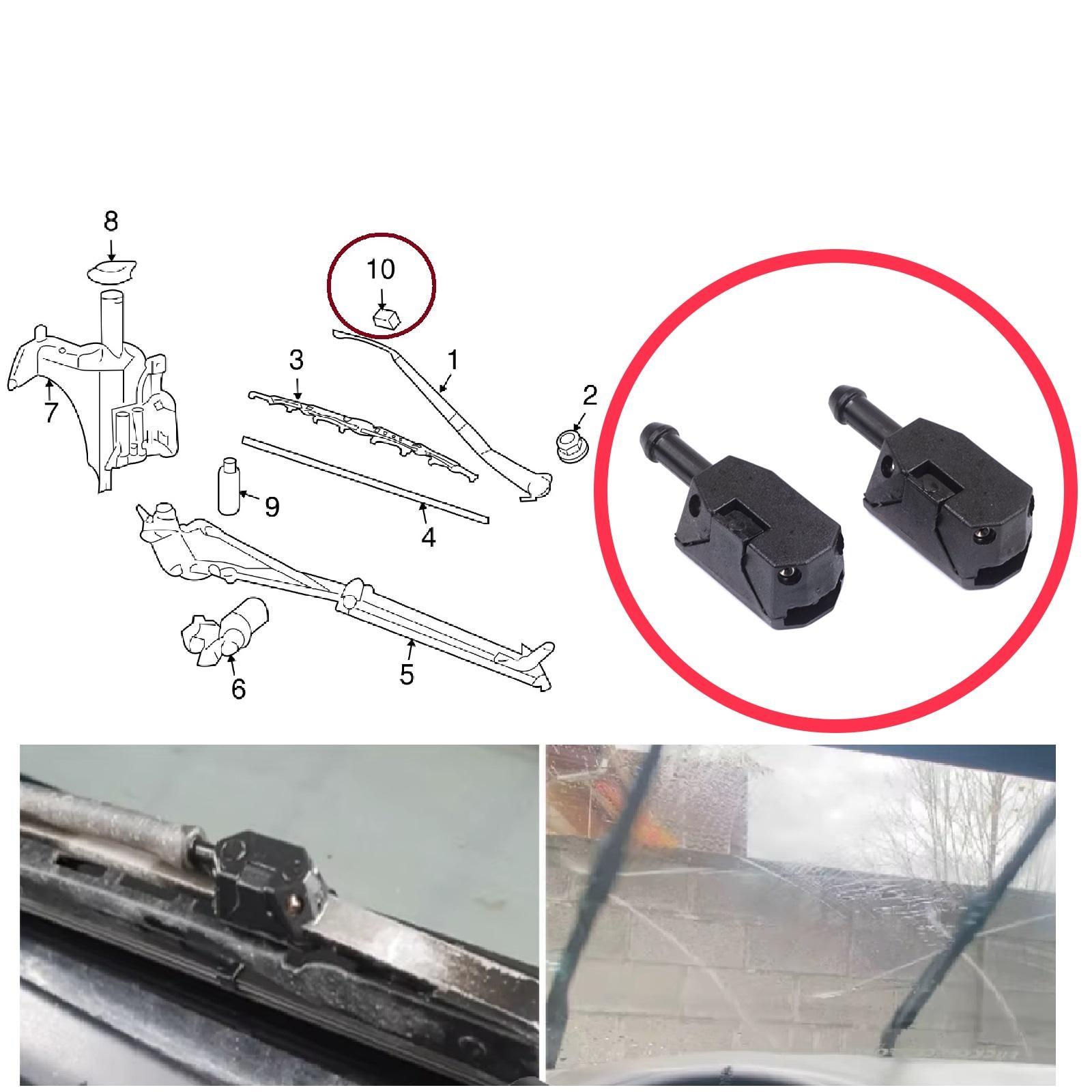 8
10
3
1
2
7
9
4
5
6