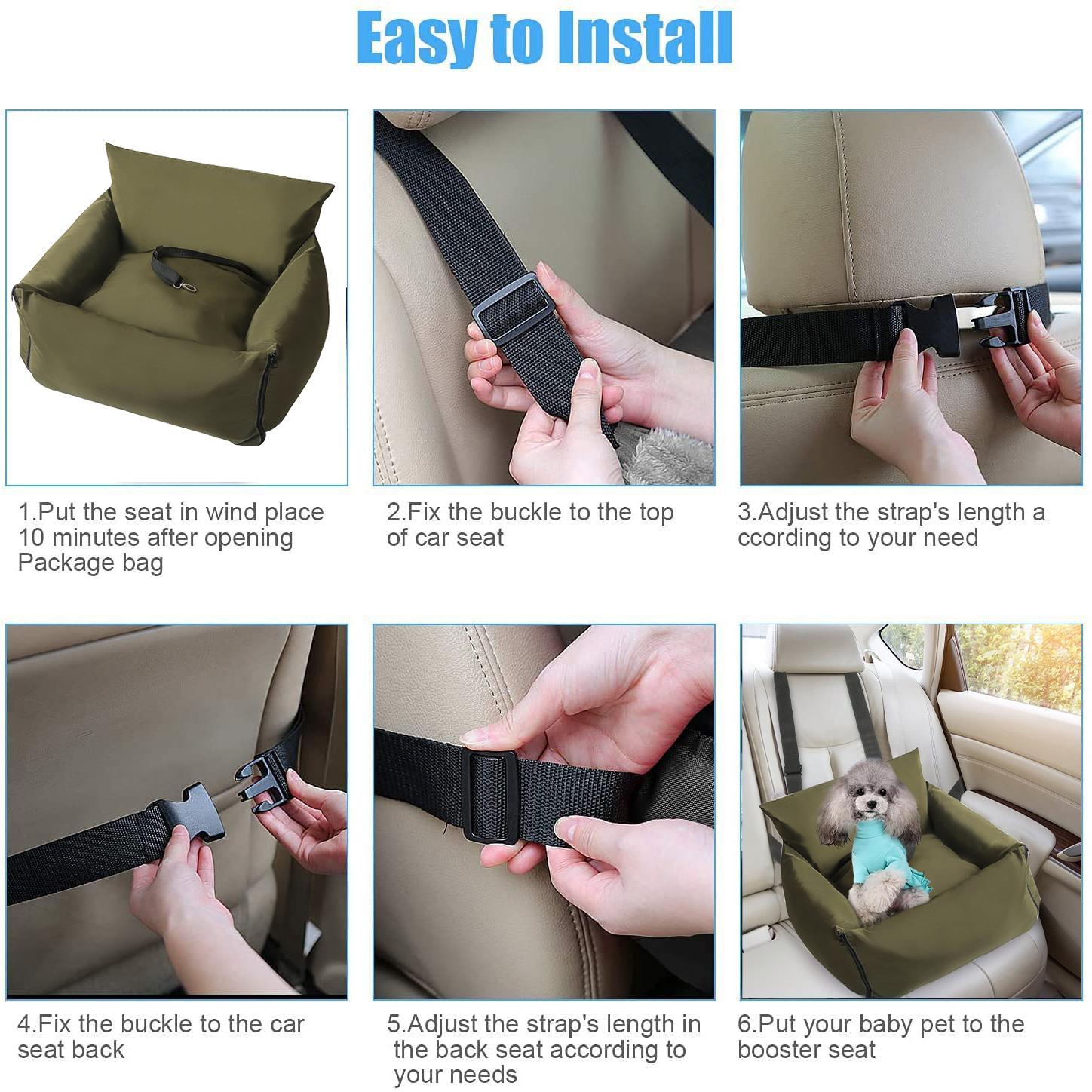 Easy to Install

1.Put the seat in wind place 10 minutes after opening Package bag

2.Fix the buckle to the top of car seat

3.Adjust the strap's length a ccording to your need

4.Fix the buckle to the car seat back

5.Adjust the strap's length in the back seat according to your needs

6.Put your baby pet to the booster seat