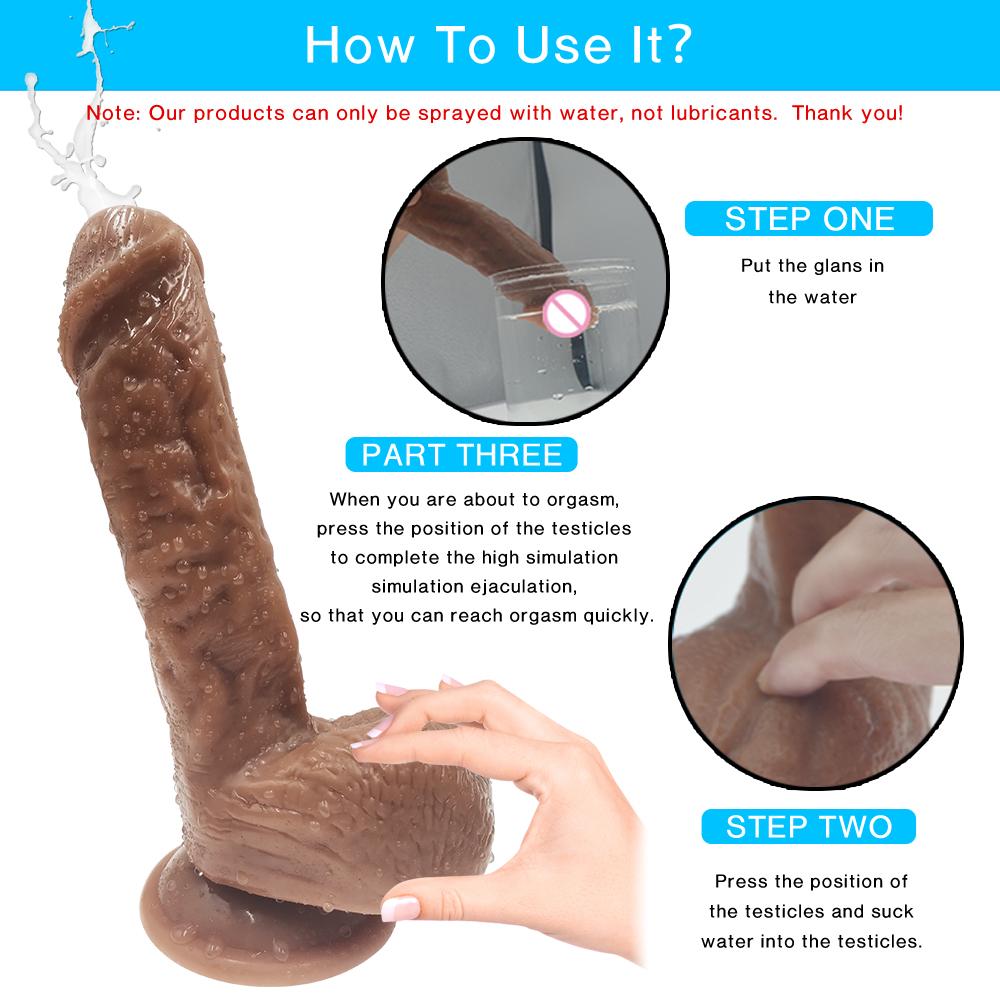 How To Use It?

Note: Our products can only be sprayed with water, not lubricants. Thank you!

STEP ONE

Put the glans in the water

PART THREE

When you are about to orgasm, press the position of the testicles to complete the high simulation simulation ejaculation, so that you can reach orgasm quickly.

STEP TWO

Press the position of the testicles and suck water into the testicles.