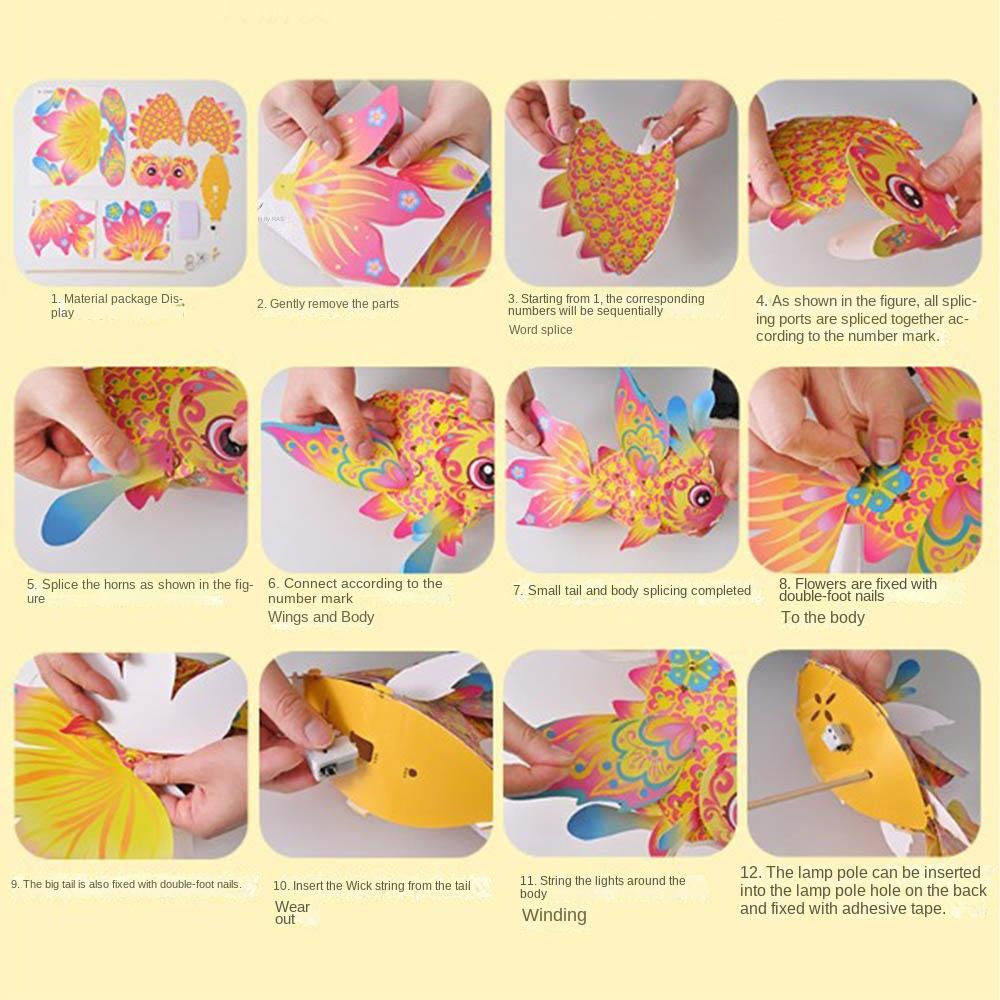 1. Material package Display

2. Gently remove the parts

3. Starting from 1, the corresponding numbers will be sequentially
Word splice

4. As shown in the figure, all splicing ports are spliced together according to the number mark.

5. Splice the horns as shown in the figure

6. Connect according to the number mark
Wings and Body

7. Small tail and body splicing completed

8. Flowers are fixed with double-foot nails
To the body

9. The big tail is also fixed with double-foot nails.

10. Insert the Wick string from the tail
Wear out

11. String the lights around the body
Winding

12. The lamp pole can be inserted into the lamp pole hole on the back and fixed with adhesive tape.