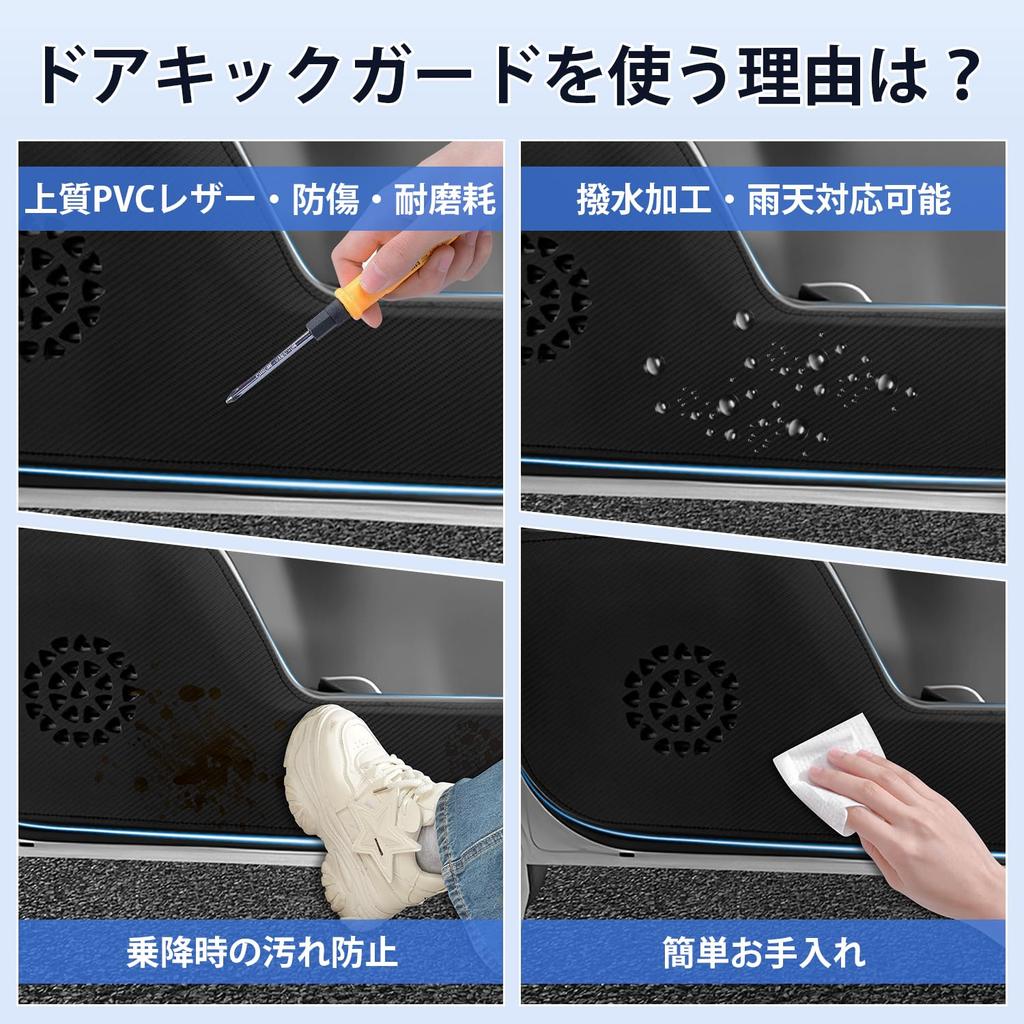 ドアキックガードを使う理由は？

上質PVCレザー・防傷・耐磨耗

撥水加工・雨天対応可能

乗降時の汚れ防止

簡単お手入れ