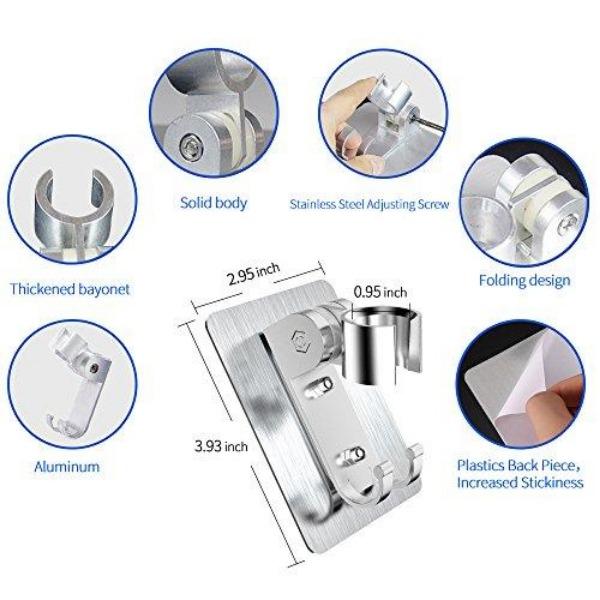 Solid body

Stainless Steel Adjusting Screw

Thickened bayonet

Folding design

2.95 inch

0.95 inch

3.93 inch

Aluminum

Plastics Back Piece, Increased Stickiness