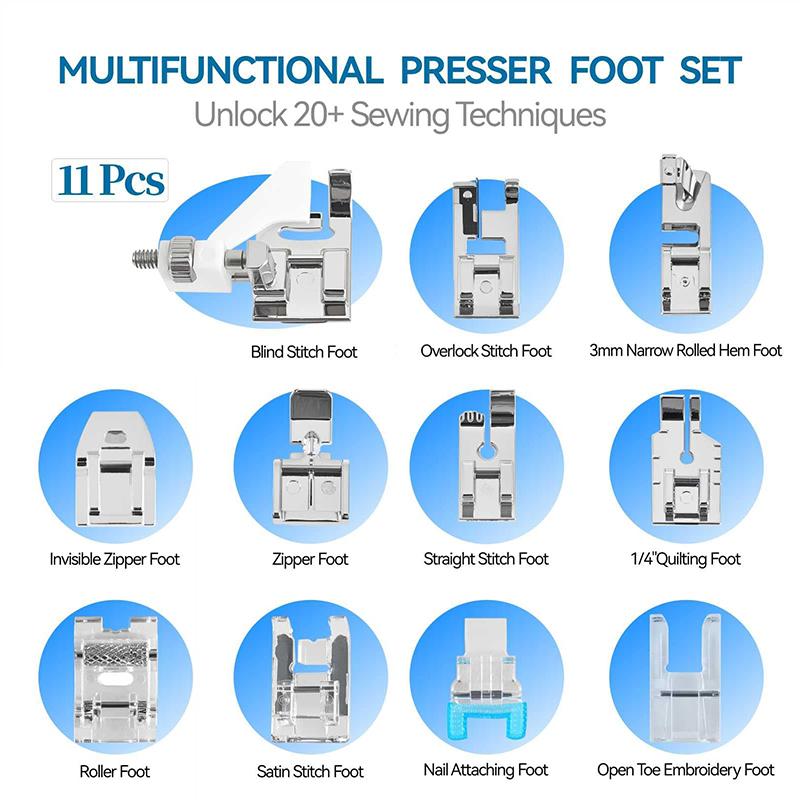 MULTIFUNCTIONAL PRESSER FOOT SET
Unlock 20+ Sewing Techniques

11 Pcs

Blind Stitch Foot

Overlock Stitch Foot

3mm Narrow Rolled Hem Foot

Invisible Zipper Foot

Zipper Foot

Straight Stitch Foot

1/4"Quilting Foot

Roller Foot

Satin Stitch Foot

Nail Attaching Foot

Open Toe Embroidery Foot