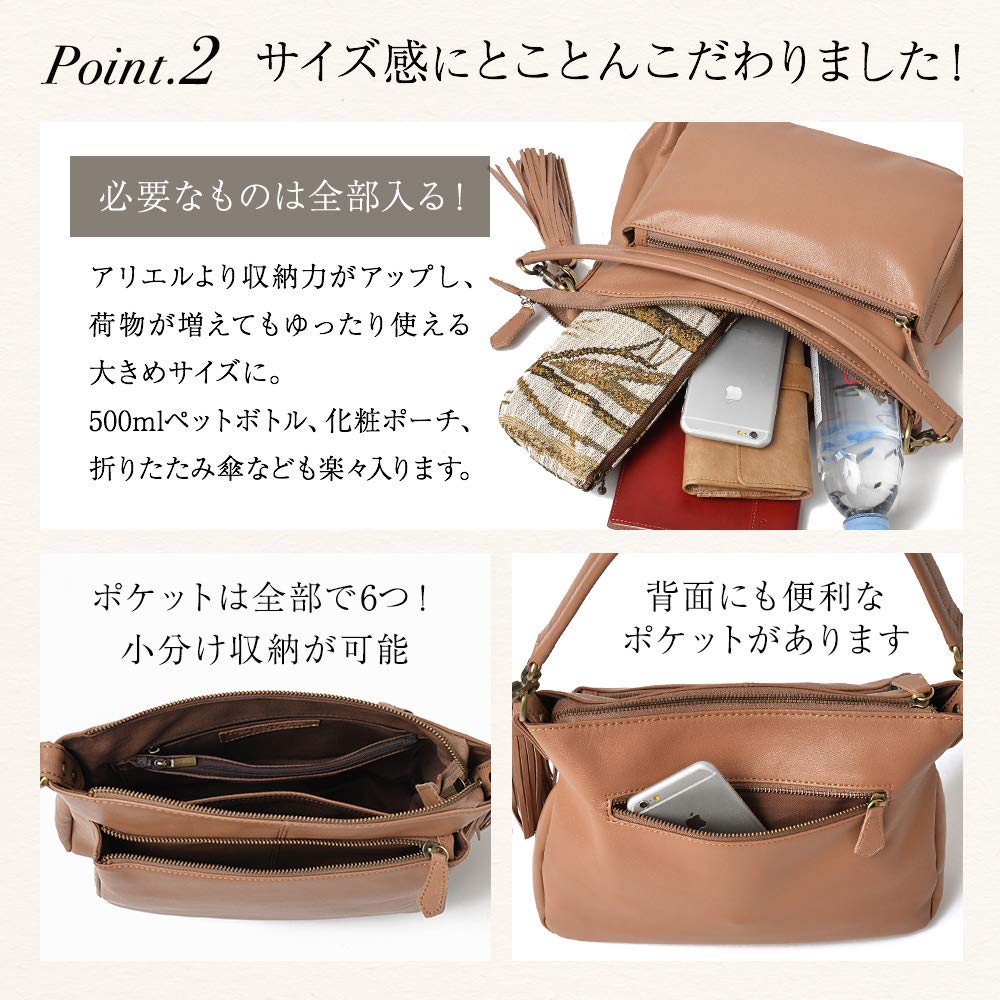 Point.2 サイズ感にとことんこだわりました！

必要なものは全部入る！

アリエルより収納力がアップし、荷物が増えてもゆったり使える大きめサイズに。
500mlペットボトル、化粧ポーチ、折りたたみ傘なども楽々入ります。

ポケットは全部で6つ！
小分け収納が可能

背面にも便利な
ポケットがあります