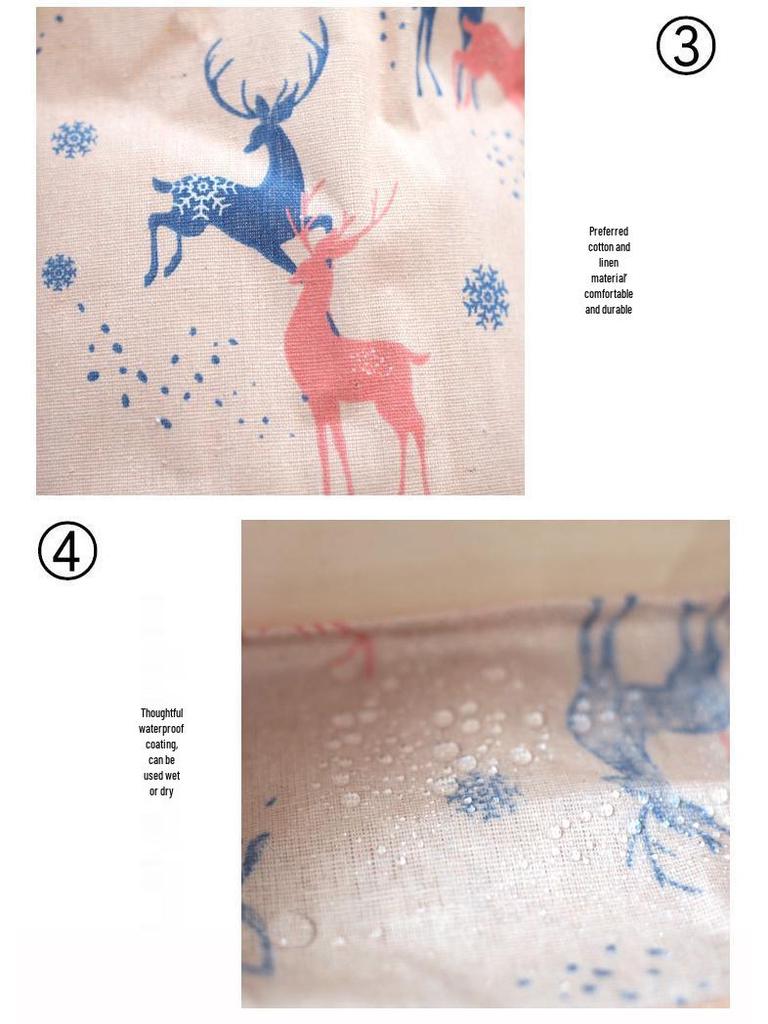 ③

Preferred cotton and linen material' comfortable and durable

④

Thoughtful waterproof coating, can be used wet or dry