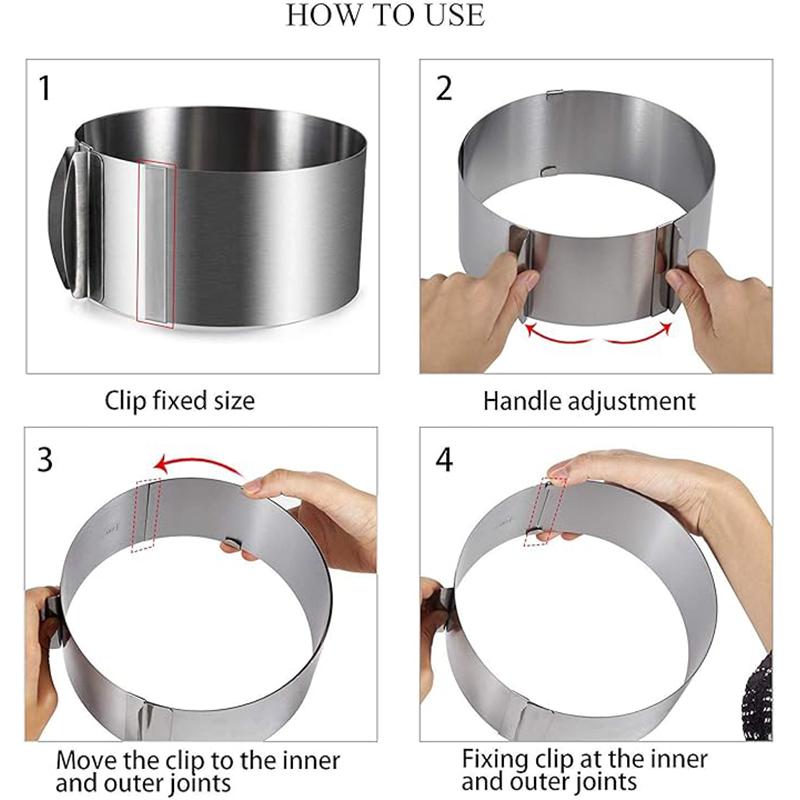 HOW TO USE

1

Clip fixed size

2

Handle adjustment

3

Move the clip to the inner and outer joints

4

Fixing clip at the inner and outer joints