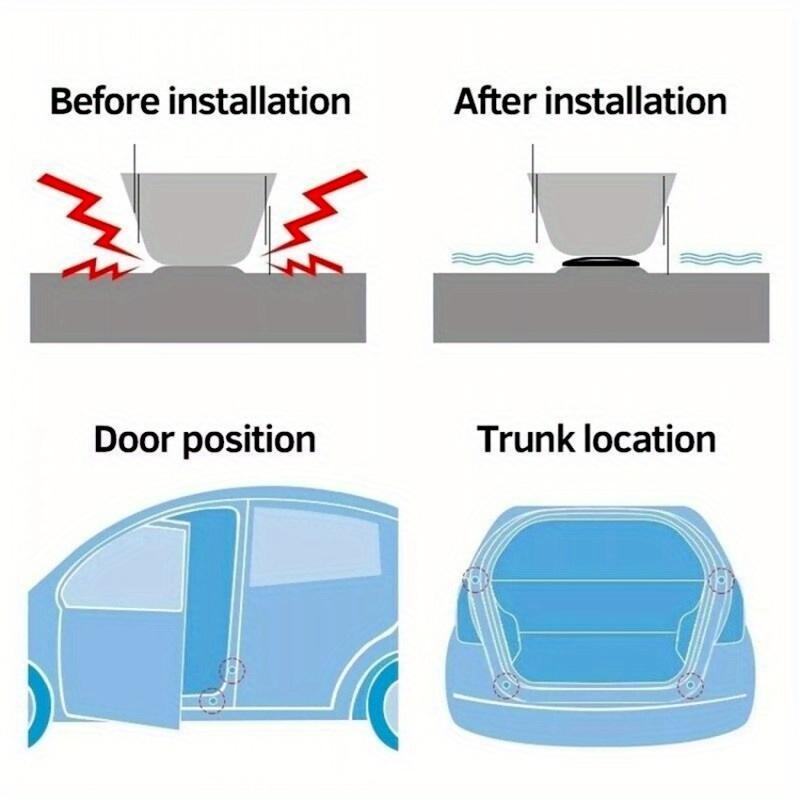 Before installation

After installation

Door position

Trunk location