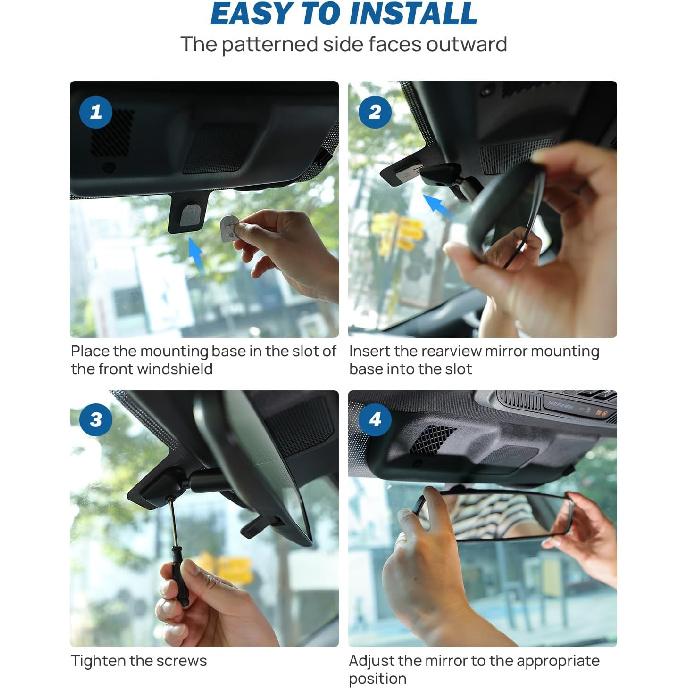 EASY TO INSTALL

The patterned side faces outward

1

Place the mounting base in the slot of the front windshield

2

Insert the rearview mirror mounting base into the slot

3

Tighten the screws

4

Adjust the mirror to the appropriate position