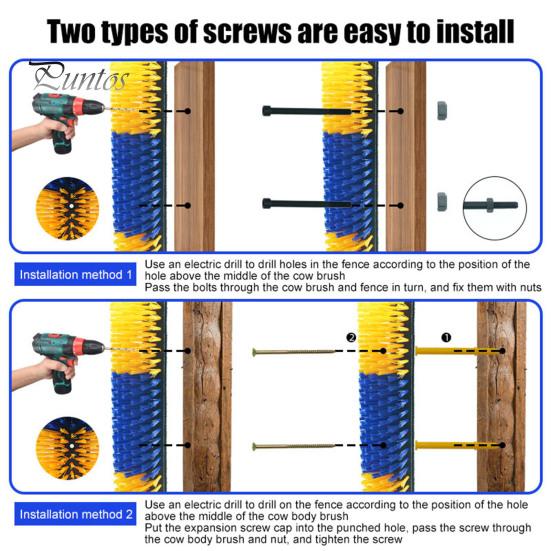 Two types of screws are easy to install

Puntos

Installation method 1

Use an electric drill to drill holes in the fence according to the position of the hole above the middle of the cow brush
Pass the bolts through the cow brush and fence in turn, and fix them with nuts

❷

❶

Installation method 2

Use an electric drill to drill on the fence according to the position of the hole above the middle of the cow body brush
Put the expansion screw cap into the punched hole, pass the screw through the cow body brush and nut, and tighten the screw