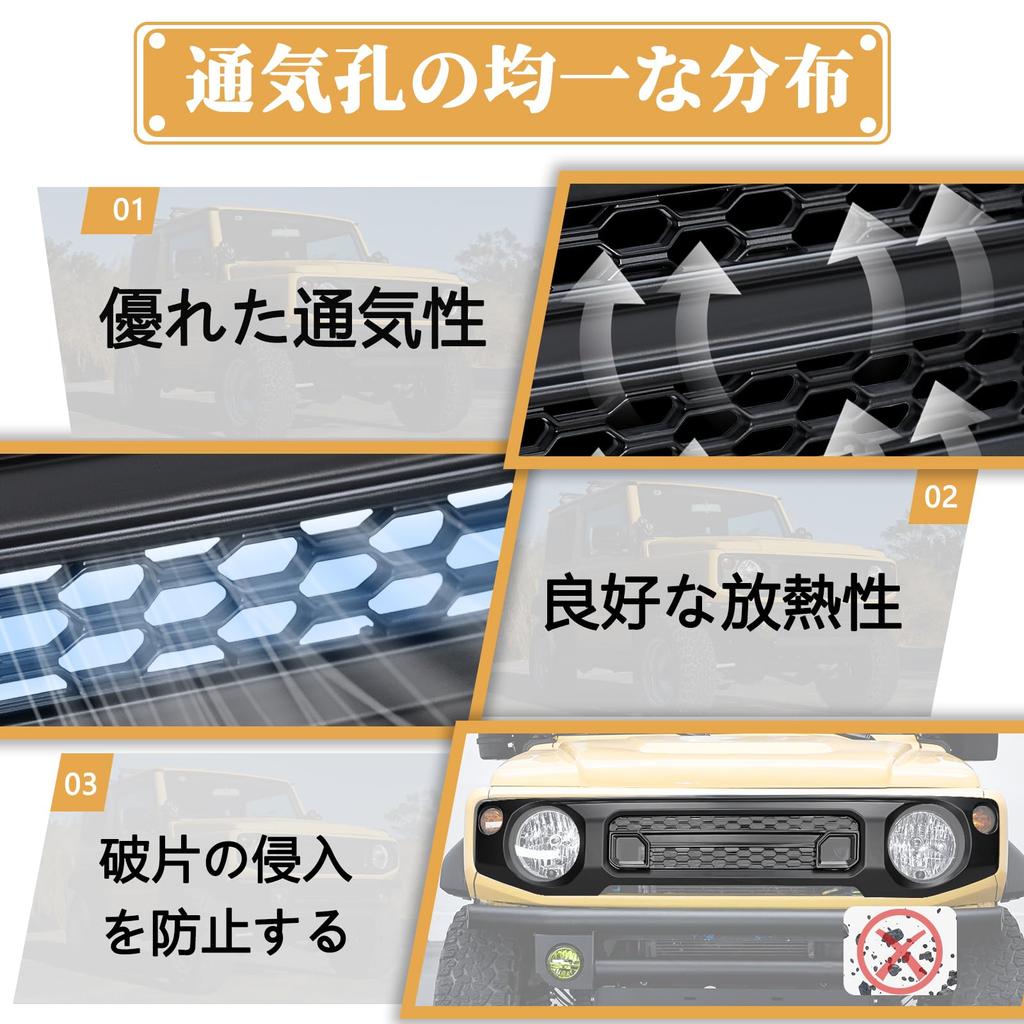 通気孔の均一な分布

01

優れた通気性

02

良好な放熱性

03

破片の侵入を防止する