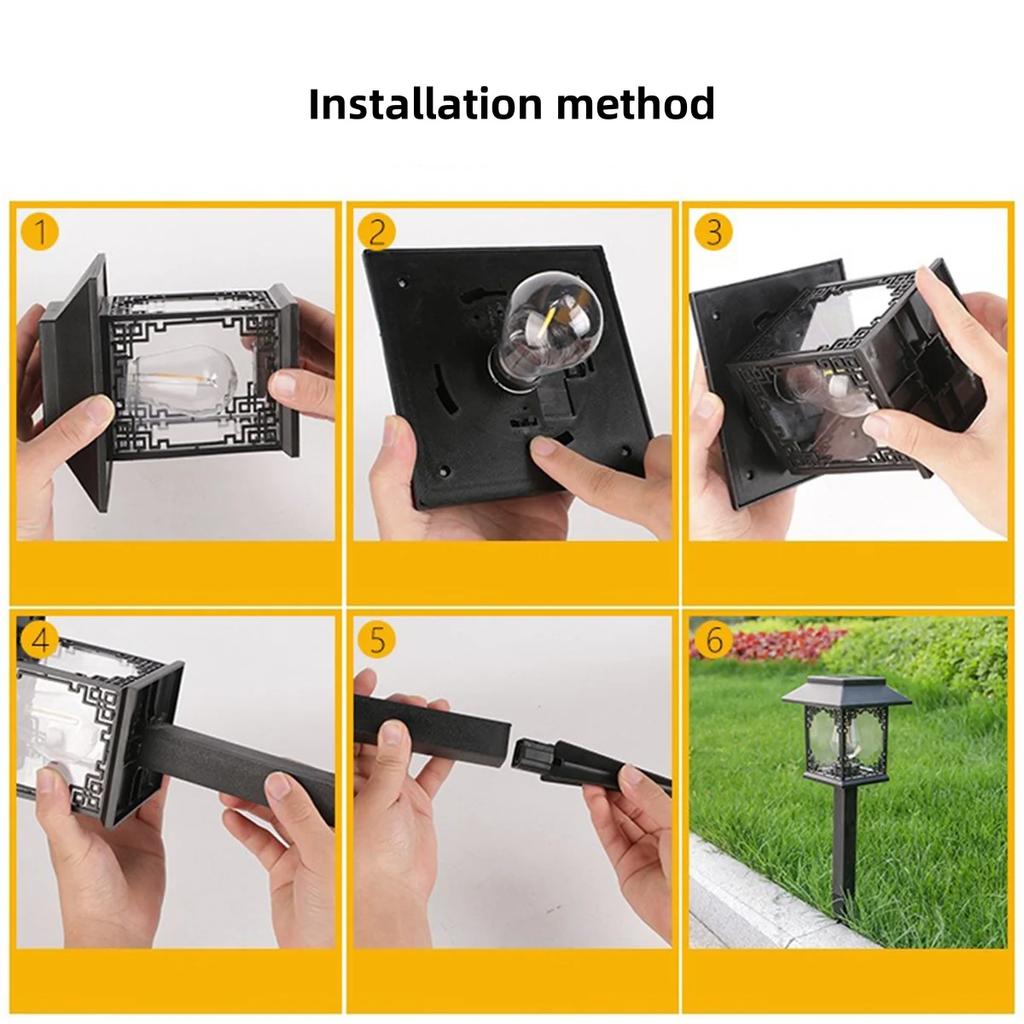 Installation method

1

2

3

4

5

6