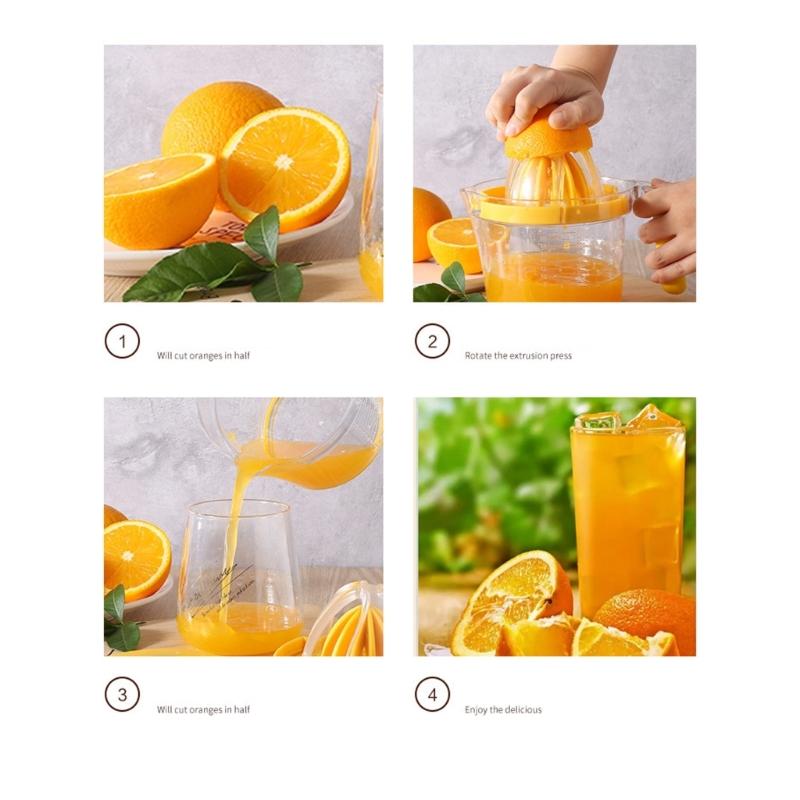 1
Will cut oranges in half

2
Rotate the extrusion press

3
Will cut oranges in half

4
Enjoy the delicious