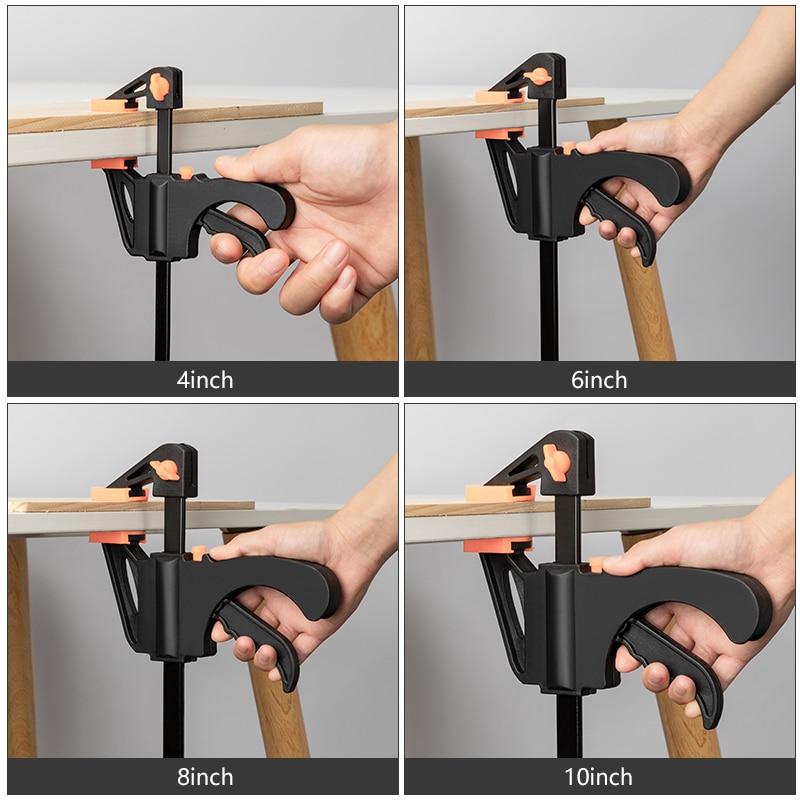 4inch

6inch

8inch

10inch