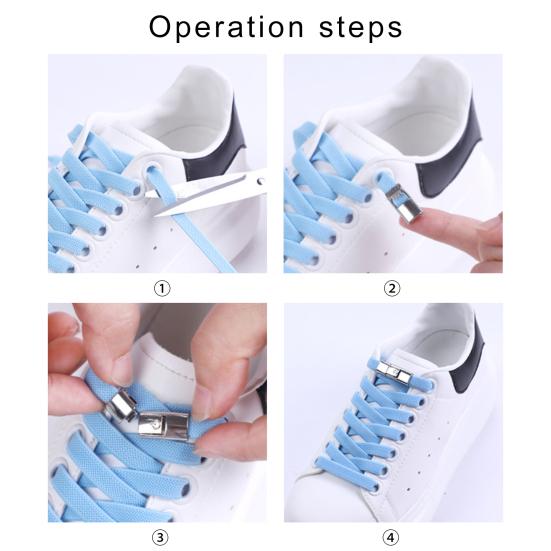 Operation steps

①

②

③

④