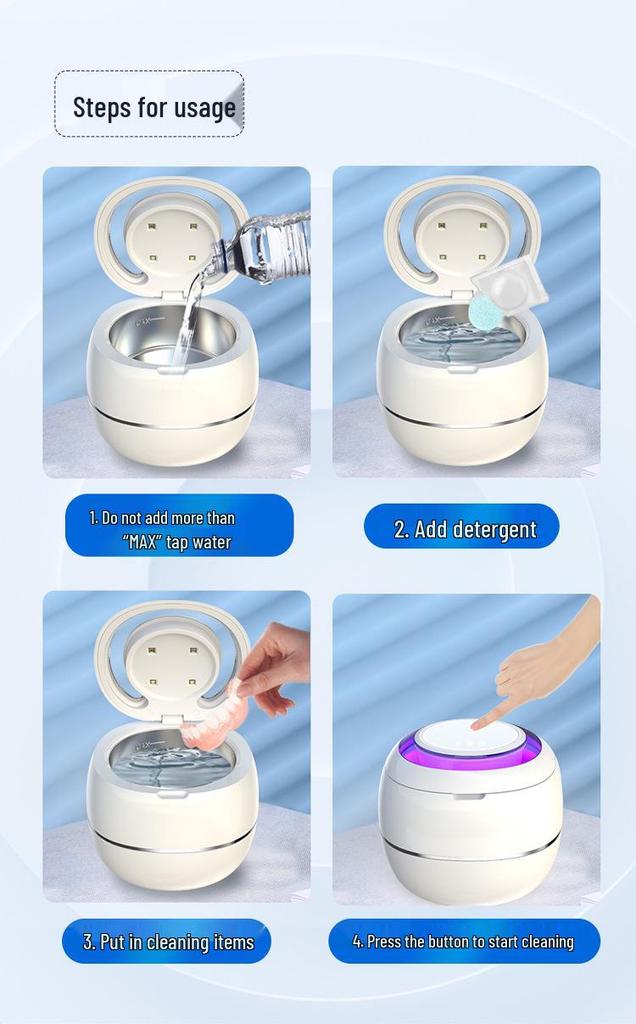 Steps for usage

1. Do not add more than "MAX" tap water

2. Add detergent

3. Put in cleaning items

4. Press the button to start cleaning