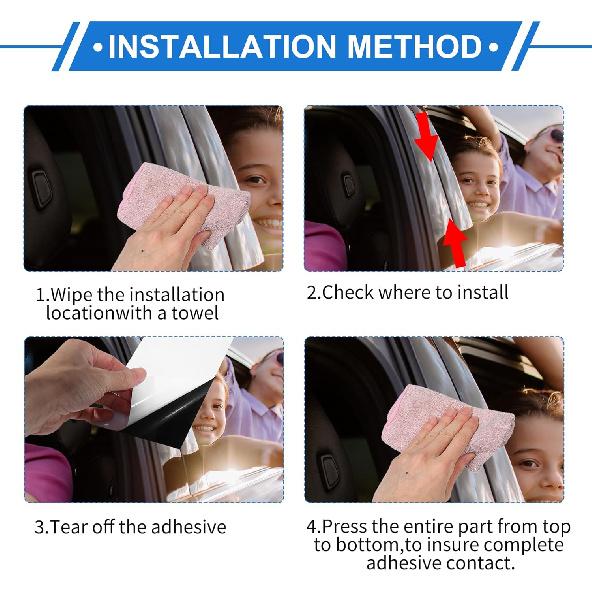 •INSTALLATION METHOD•

1.Wipe the installation locationwith a towel

2.Check where to install

3.Tear off the adhesive

4.Press the entire part from top to bottom,to insure complete adhesive contact.