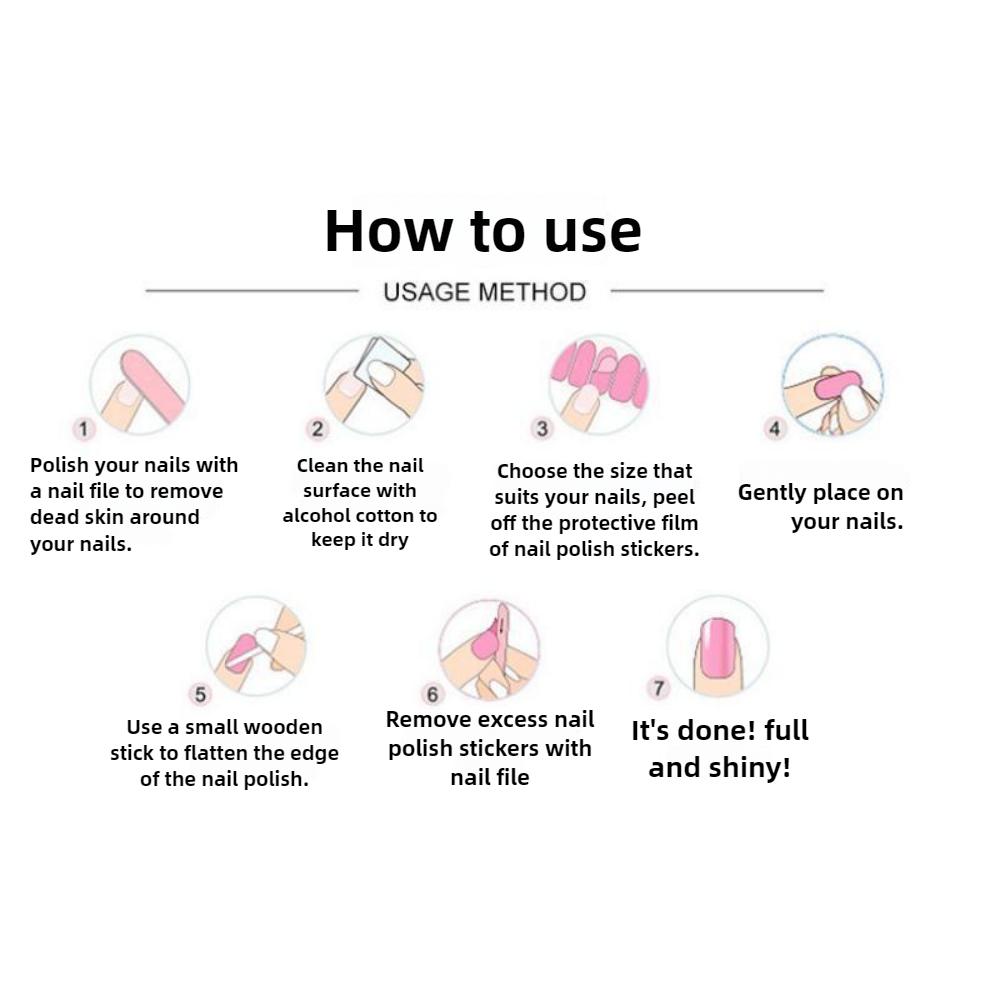 How to use

USAGE METHOD

1
Polish your nails with a nail file to remove dead skin around your nails.

2
Clean the nail surface with alcohol cotton to keep it dry

3
Choose the size that suits your nails, peel off the protective film of nail polish stickers.

4
Gently place on your nails.

5
Use a small wooden stick to flatten the edge of the nail polish.

6
Remove excess nail polish stickers with nail file

7
It's done! full and shiny!