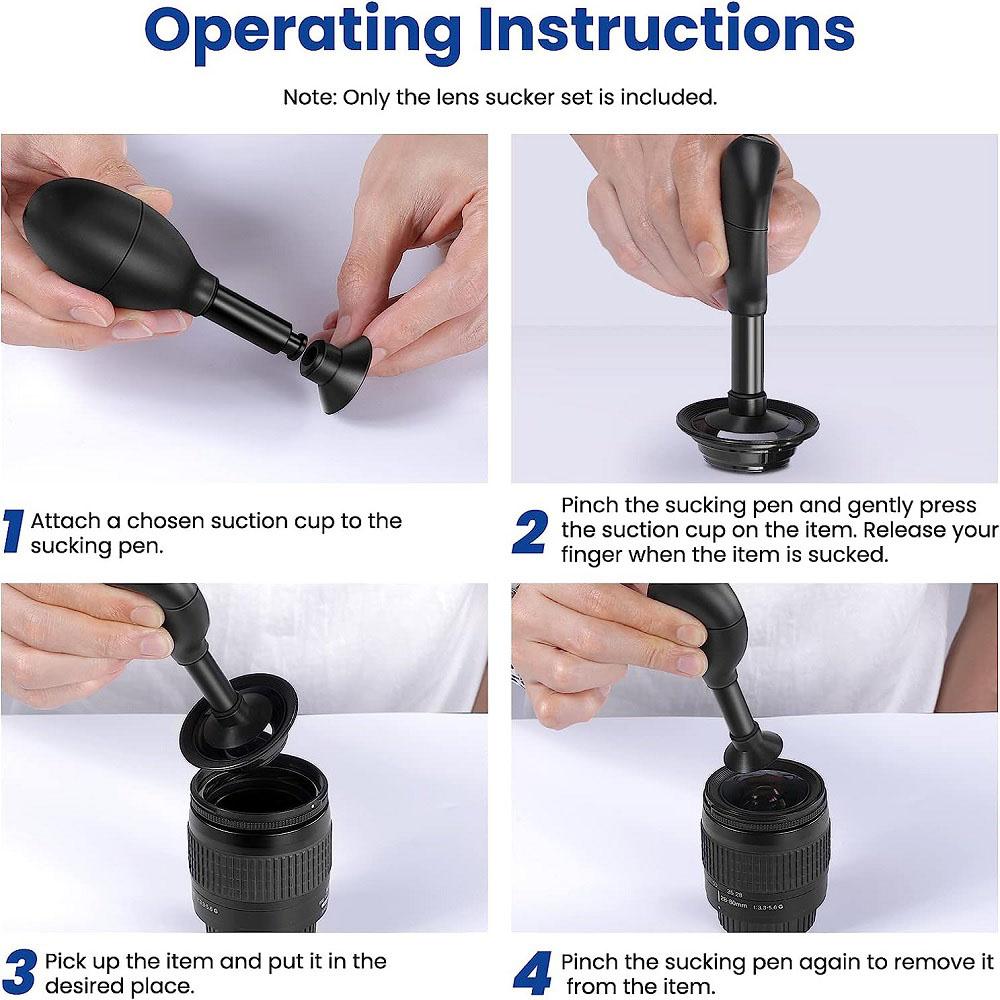 Operating Instructions

Note: Only the lens sucker set is included.

1 Attach a chosen suction cup to the sucking pen.

2 Pinch the sucking pen and gently press the suction cup on the item. Release your finger when the item is sucked.

3 Pick up the item and put it in the desired place.

4 Pinch the sucking pen again to remove it from the item.