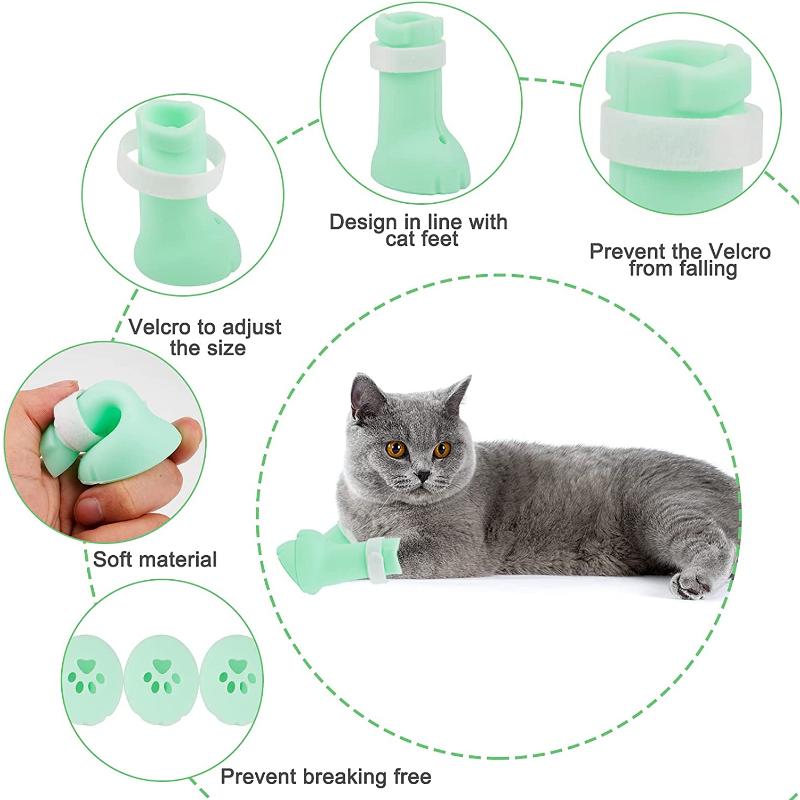 Design in line with cat feet

Prevent the Velcro from falling

Velcro to adjust the size

Soft material

Prevent breaking free