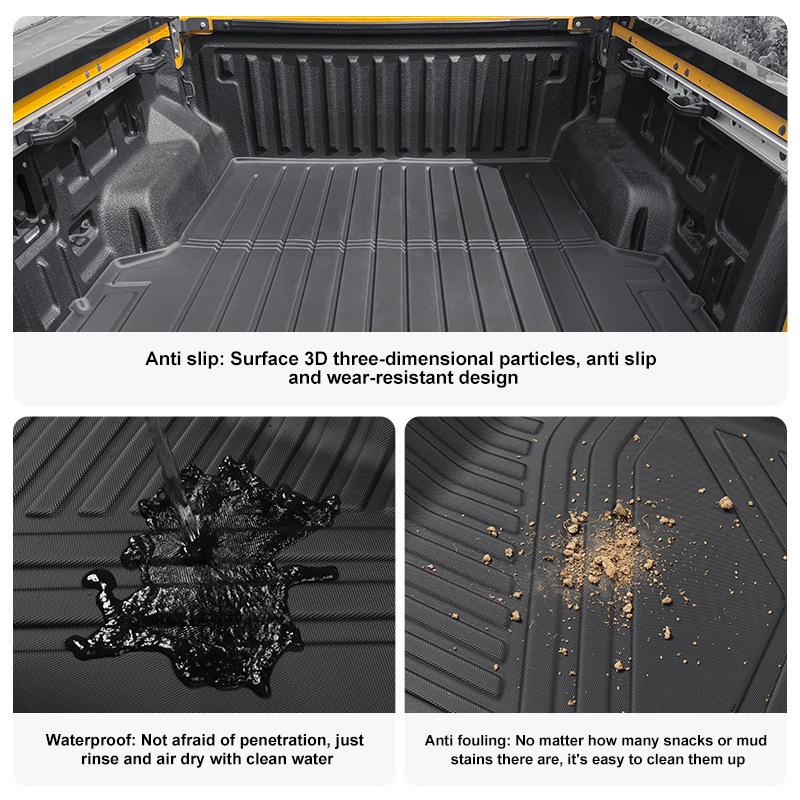 Anti slip: Surface 3D three-dimensional particles, anti slip and wear-resistant design

Waterproof: Not afraid of penetration, just rinse and air dry with clean water

Anti fouling: No matter how many snacks or mud stains there are, it's easy to clean them up