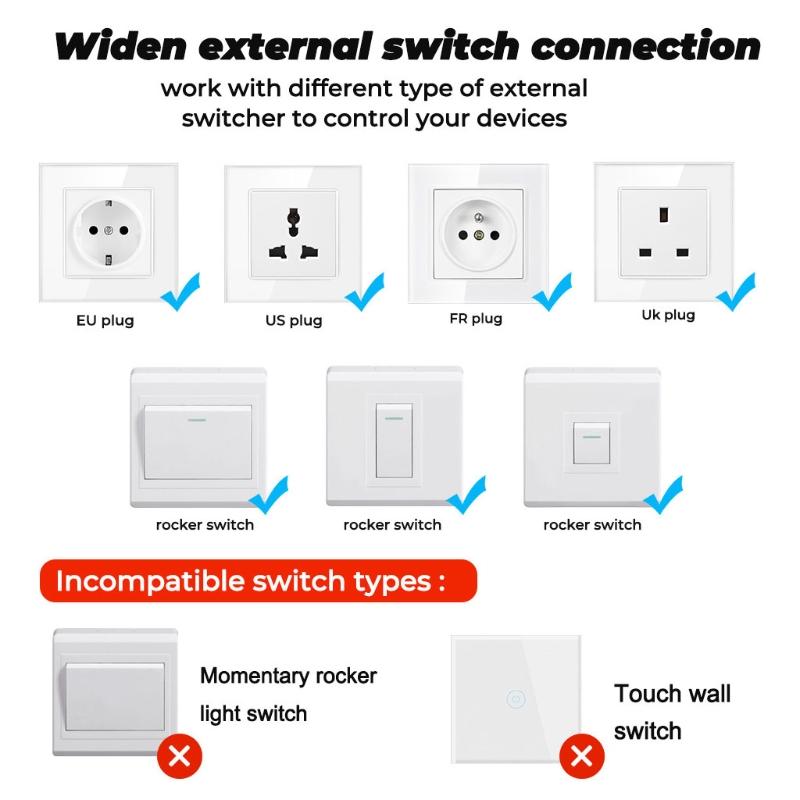 Widen external switch connection

work with different type of external switcher to control your devices

EU plug

US plug

FR plug

Uk plug

rocker switch

rocker switch

rocker switch

Incompatible switch types :

Momentary rocker light switch

Touch wall switch