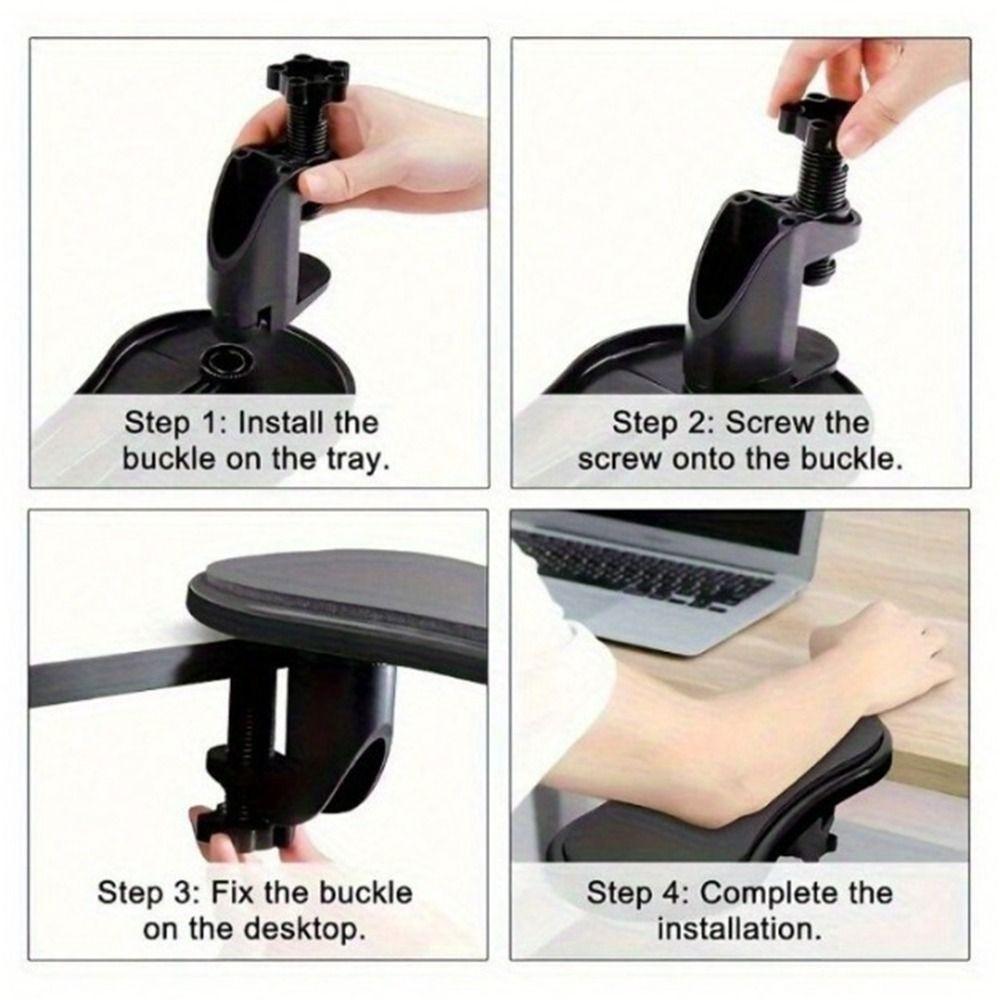 Step 1: Install the buckle on the tray.

Step 2: Screw the screw onto the buckle.

Step 3: Fix the buckle on the desktop.

Step 4: Complete the installation.