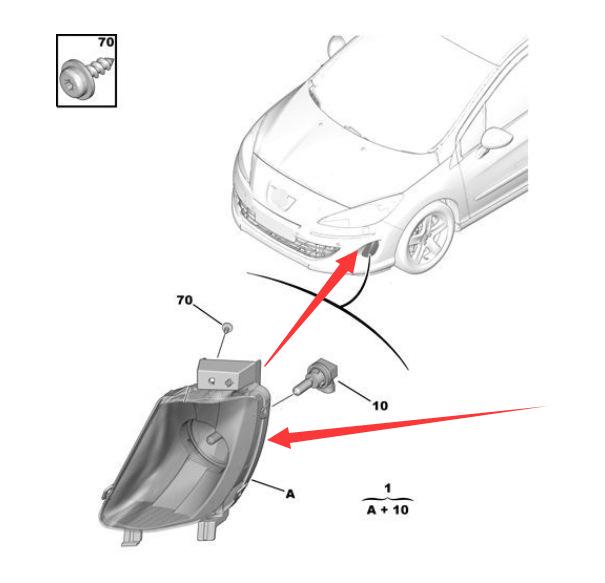 70

70

10

A

1
A + 10