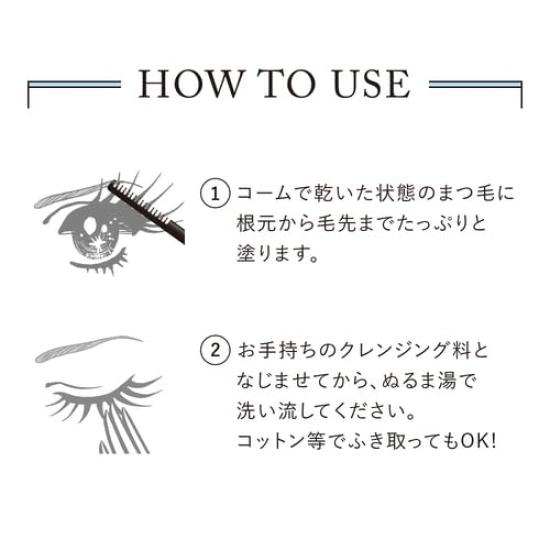 HOW TO USE

① コームで乾いた状態のまつ毛に根元から毛先までたっぷりと塗ります。

② お手持ちのクレンジング料となじませてから、ぬるま湯で洗い流してください。
コットン等でふき取ってもOK!