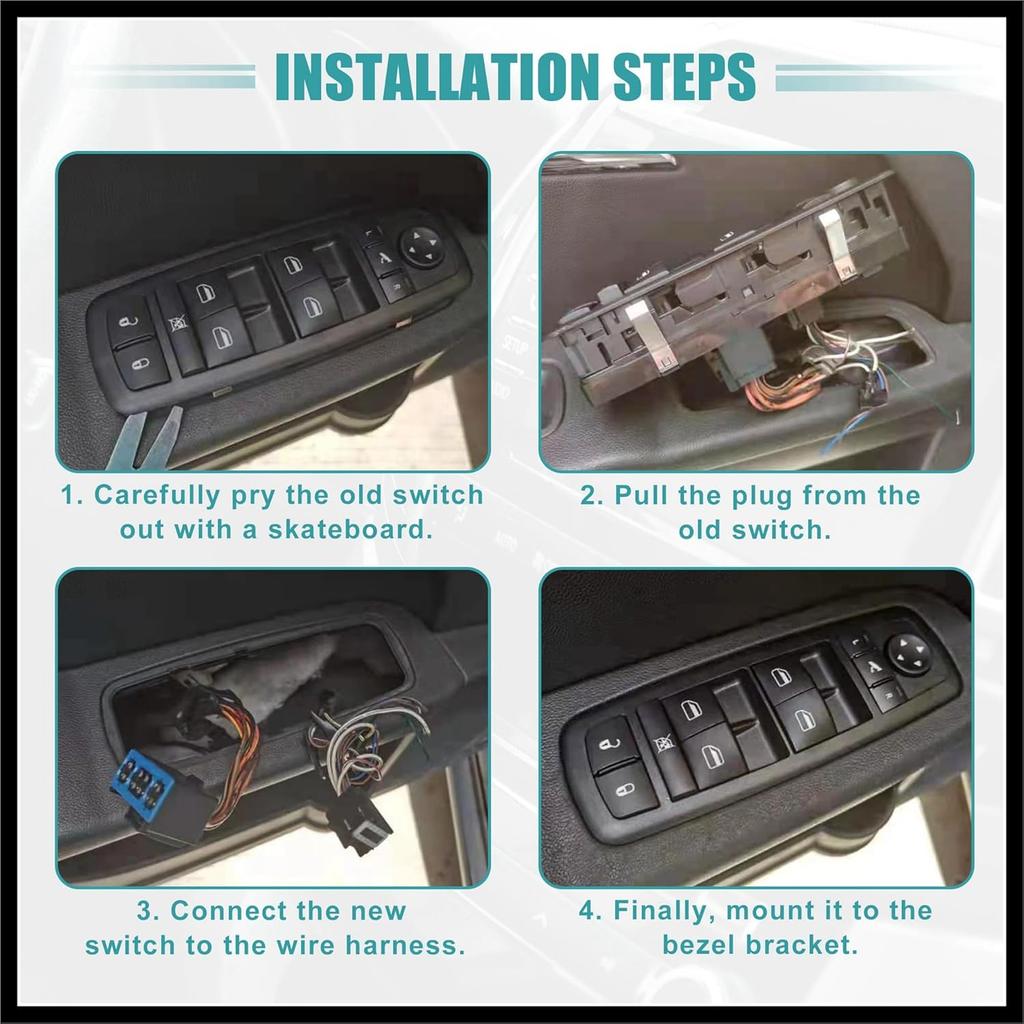 INSTALLATION STEPS

1. Carefully pry the old switch out with a skateboard.

2. Pull the plug from the old switch.

3. Connect the new switch to the wire harness.

4. Finally, mount it to the bezel bracket.