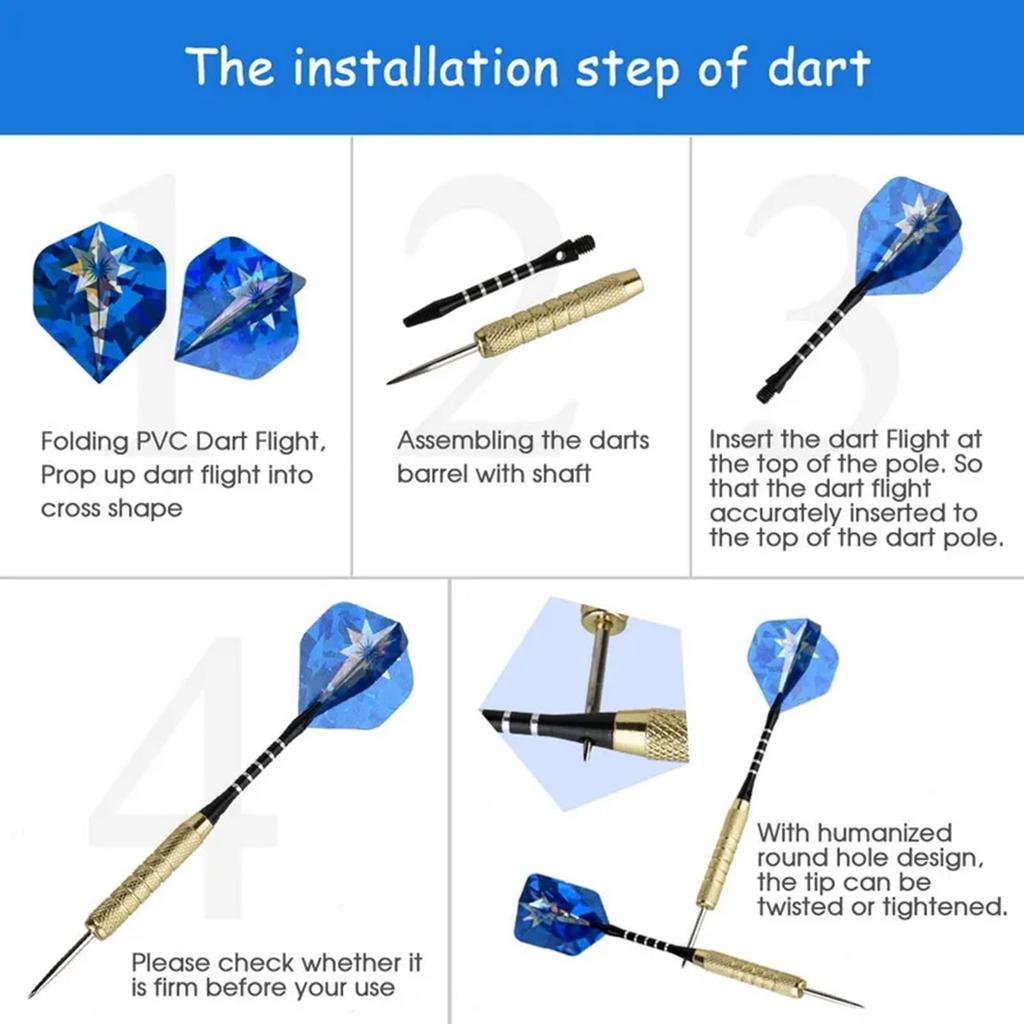 The installation step of dart

1

Folding PVC Dart Flight, Prop up dart flight into cross shape

2

Assembling the darts barrel with shaft

3

Insert the dart Flight at the top of the pole. So that the dart flight accurately inserted to the top of the dart pole.

4

Please check whether it is firm before your use

With humanized round hole design, the tip can be twisted or tightened.