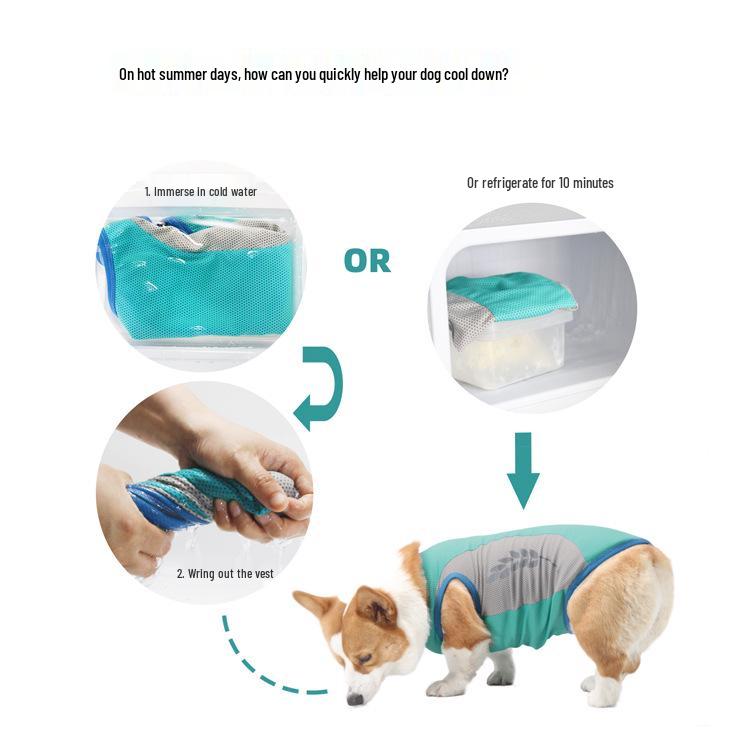 On hot summer days, how can you quickly help your dog cool down?

1. Immerse in cold water

OR

Or refrigerate for 10 minutes

2. Wring out the vest