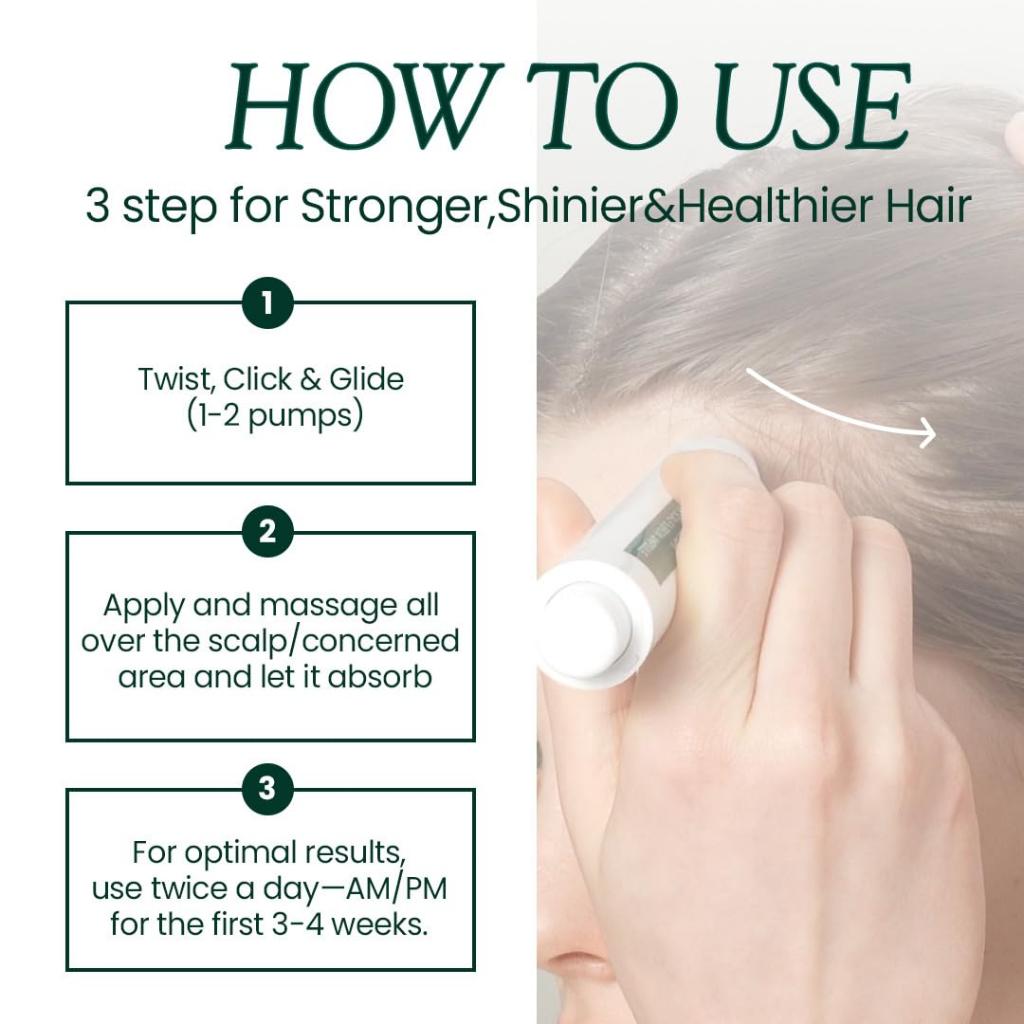 HOW TO USE

3 step for Stronger,Shinier&Healthier Hair

1

Twist, Click & Glide (1-2 pumps)

2

Apply and massage all over the scalp/concerned area and let it absorb

3

For optimal results, use twice a day—AM/PM for the first 3-4 weeks.