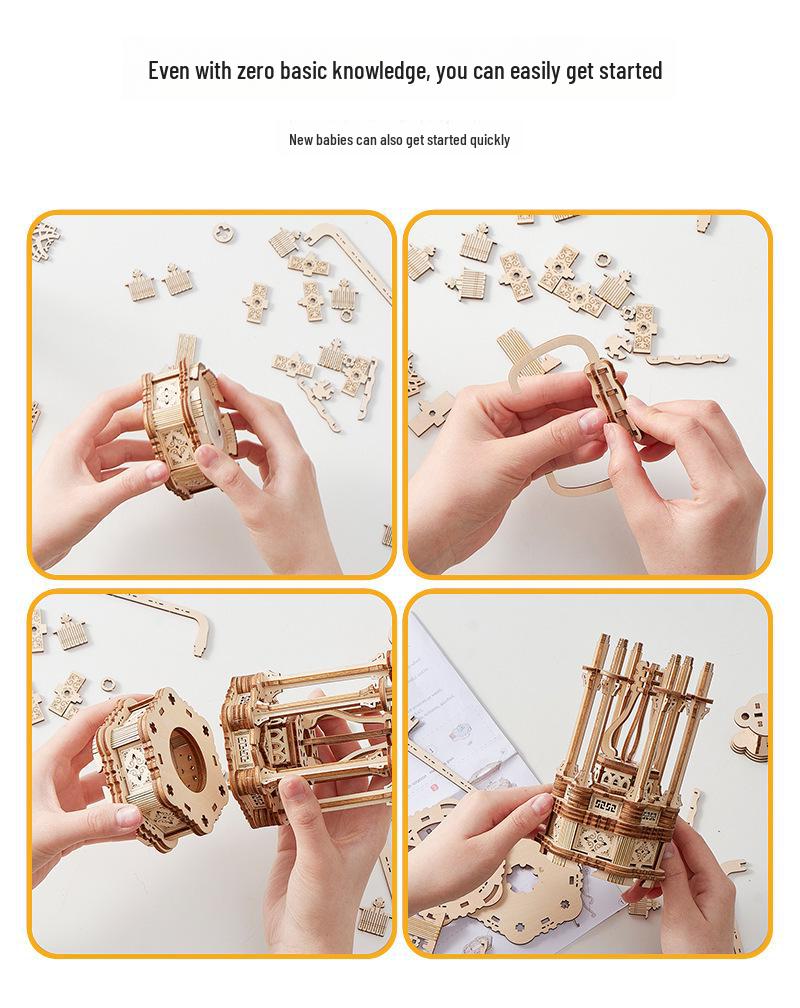 Even with zero basic knowledge, you can easily get started

New babies can also get started quickly