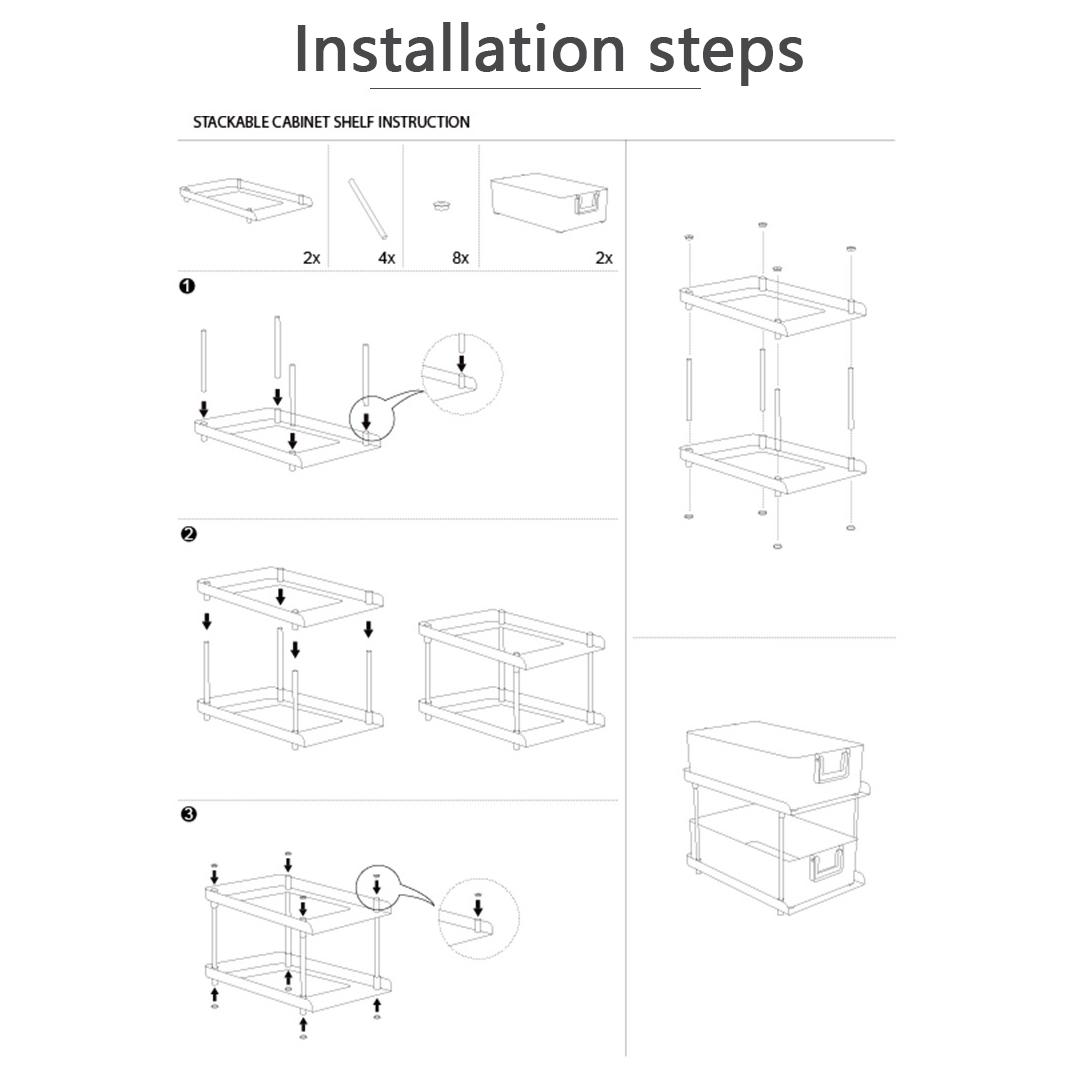 Installation steps

STACKABLE CABINET SHELF INSTRUCTION

2x

4x

8x

2x

❶

❷

❸