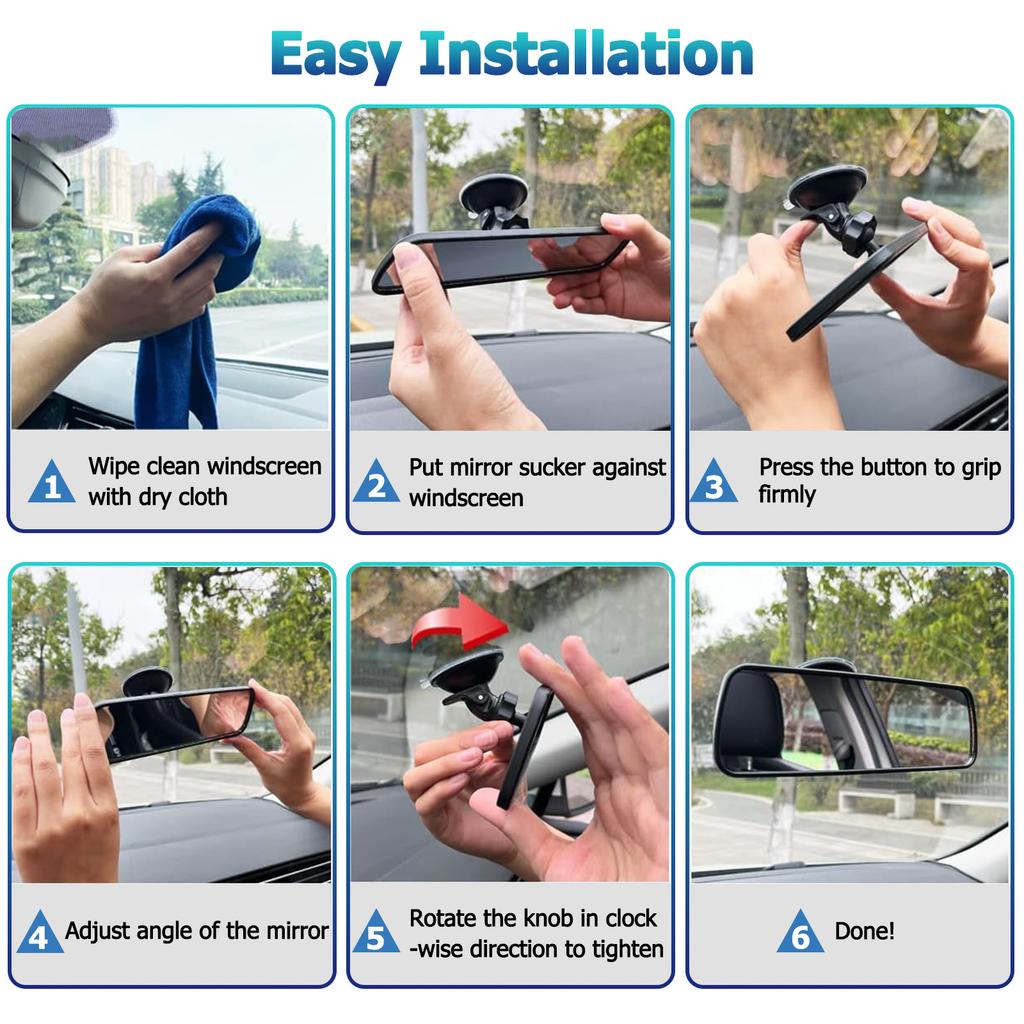 Easy Installation

1 Wipe clean windscreen with dry cloth

2 Put mirror sucker against windscreen

3 Press the button to grip firmly

4 Adjust angle of the mirror

5 Rotate the knob in clock -wise direction to tighten

6 Done!