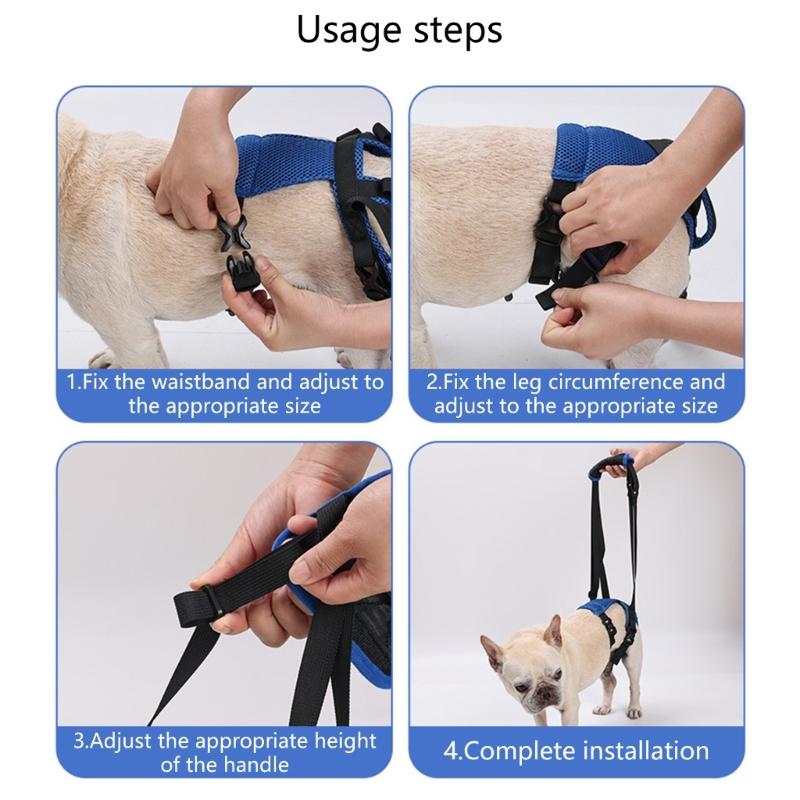 Usage steps

1.Fix the waistband and adjust to the appropriate size

2.Fix the leg circumference and adjust to the appropriate size

3.Adjust the appropriate height of the handle

4.Complete installation