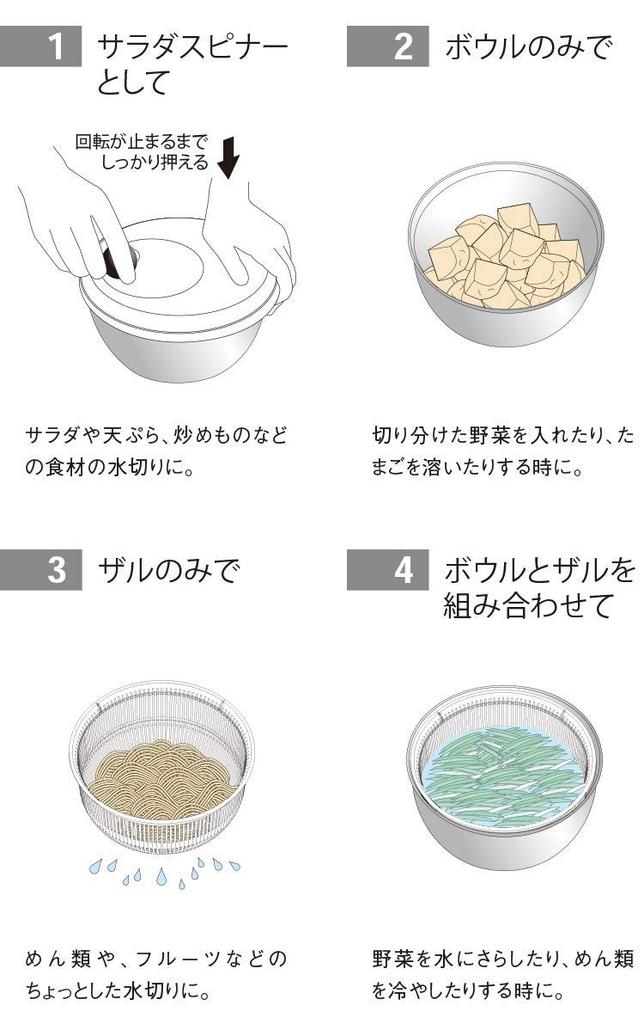 1 サラダスピナーとして

回転が止まるまでしっかり押える

サラダや天ぷら、炒めものなどの食材の水切りに。

2 ボウルのみで

切り分けた野菜を入れたり、たまごを溶いたりする時に。

3 ザルのみで

めん類や、フルーツなどのちょっとした水切りに。

4 ボウルとザルを組み合わせて

野菜を水にさらしたり、めん類を冷やしたりする時に。