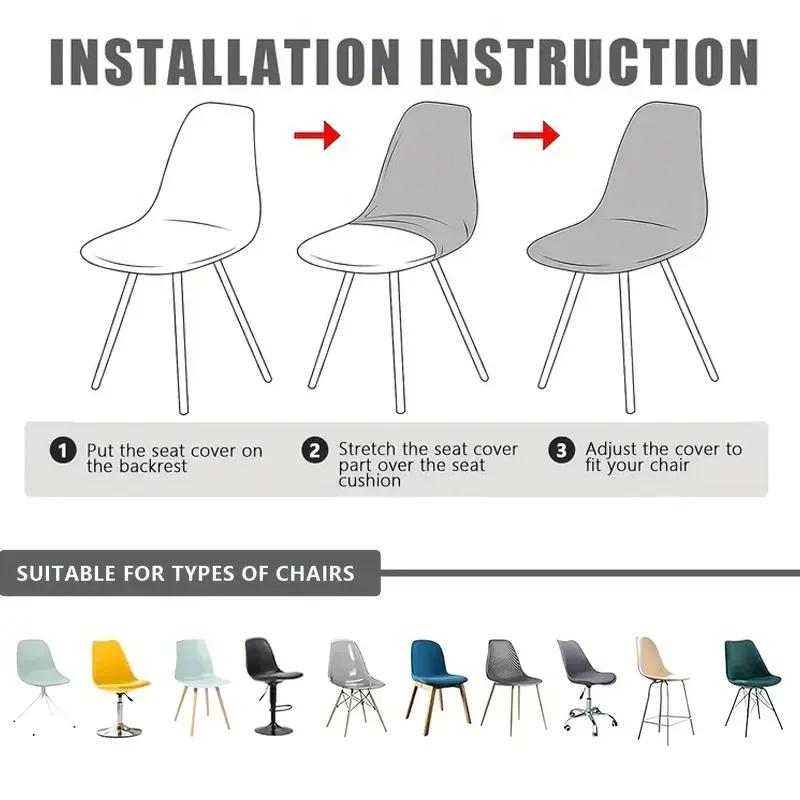 INSTALLATION INSTRUCTION

1 Put the seat cover on the backrest

2 Stretch the seat cover part over the seat cushion

3 Adjust the cover to fit your chair

SUITABLE FOR TYPES OF CHAIRS