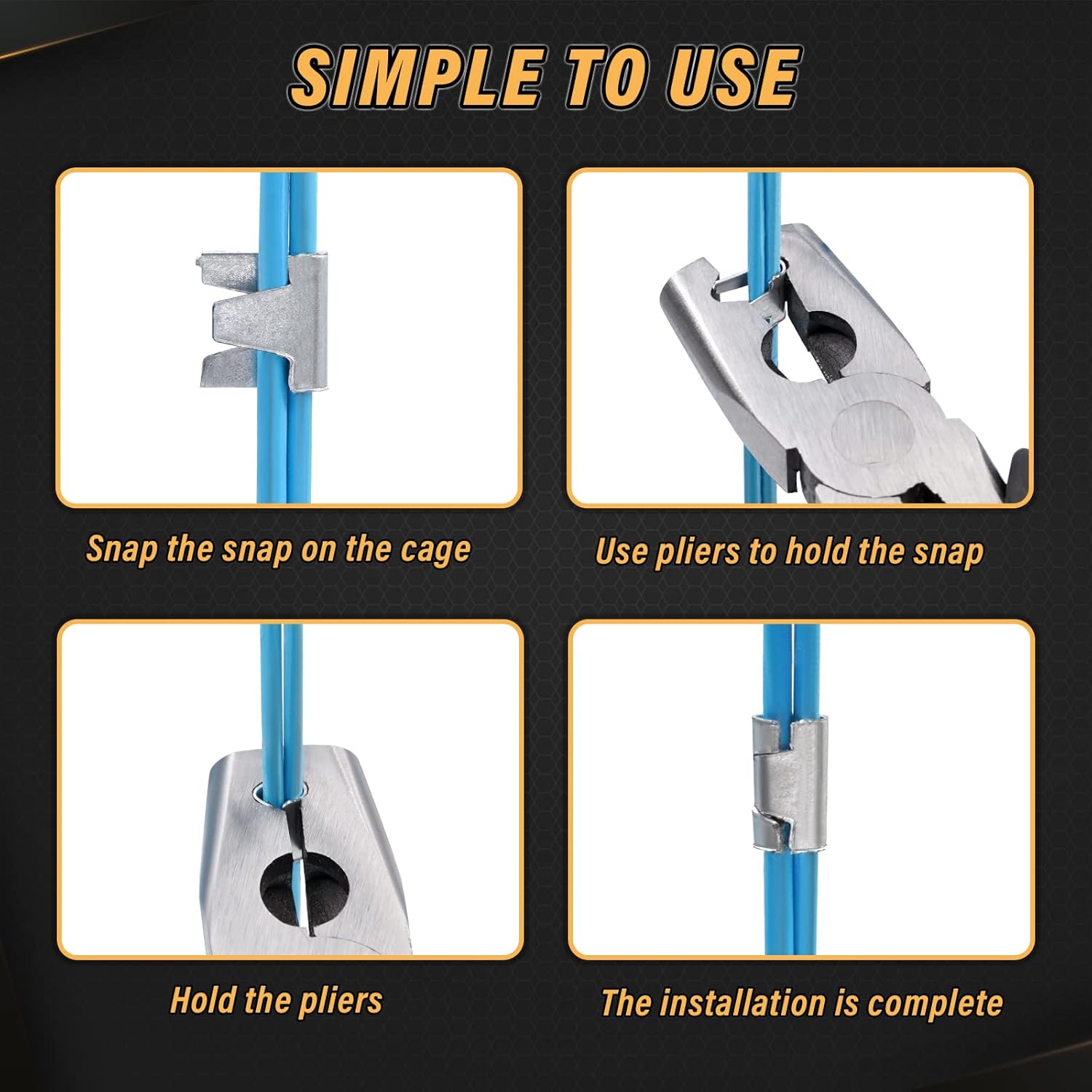 SIMPLE TO USE

Snap the snap on the cage

Use pliers to hold the snap

Hold the pliers

The installation is complete