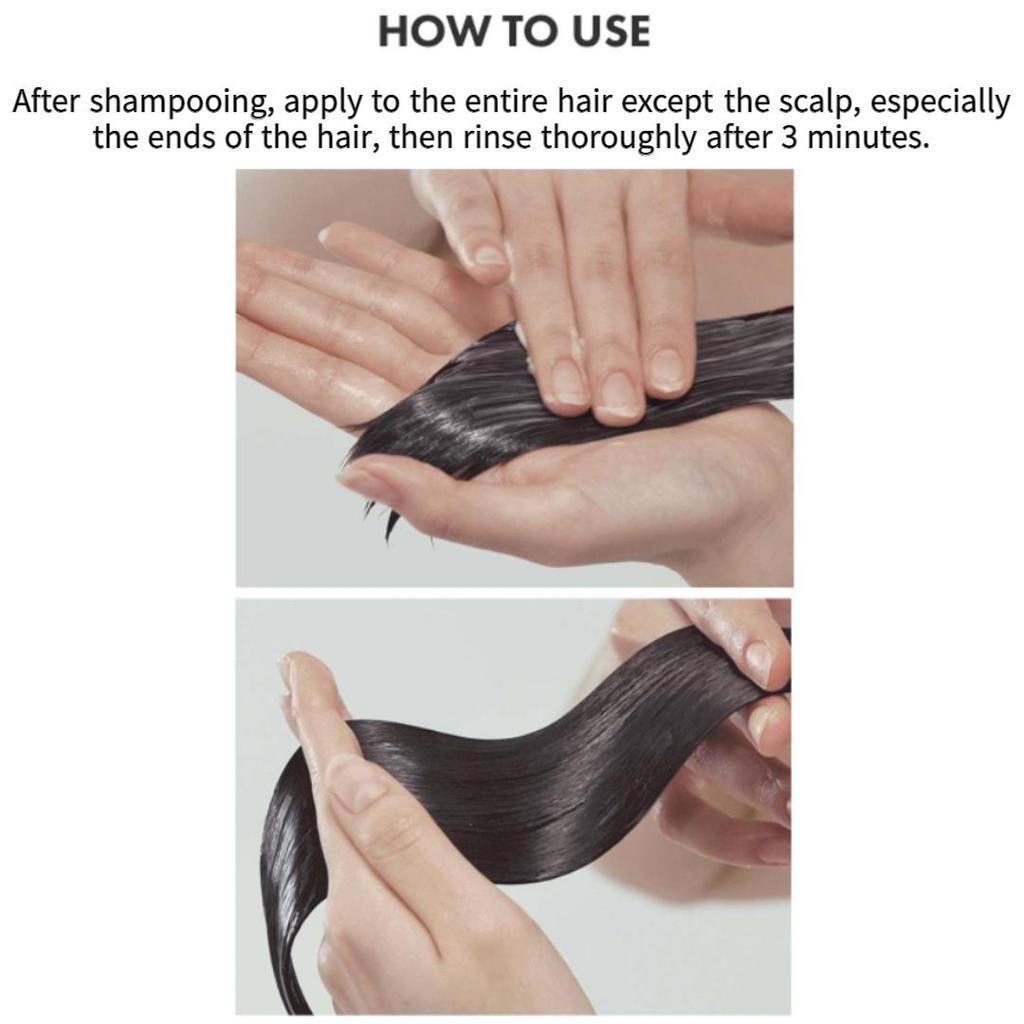 HOW TO USE

After shampooing, apply to the entire hair except the scalp, especially the ends of the hair, then rinse thoroughly after 3 minutes.