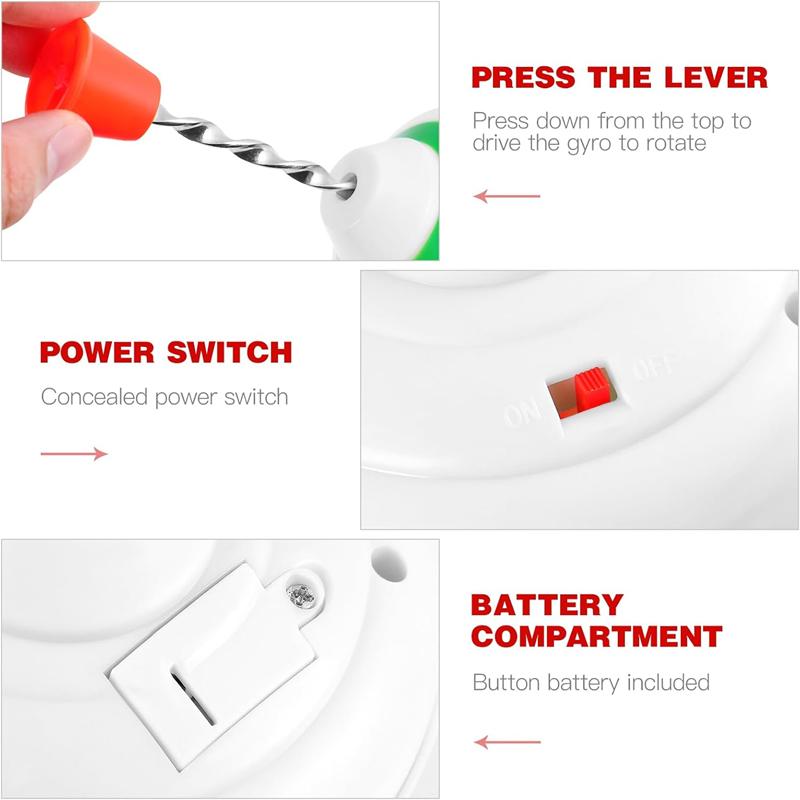 PRESS THE LEVER

Press down from the top to drive the gyro to rotate

POWER SWITCH

Concealed power switch

ON OFF

BATTERY COMPARTMENT

Button battery included