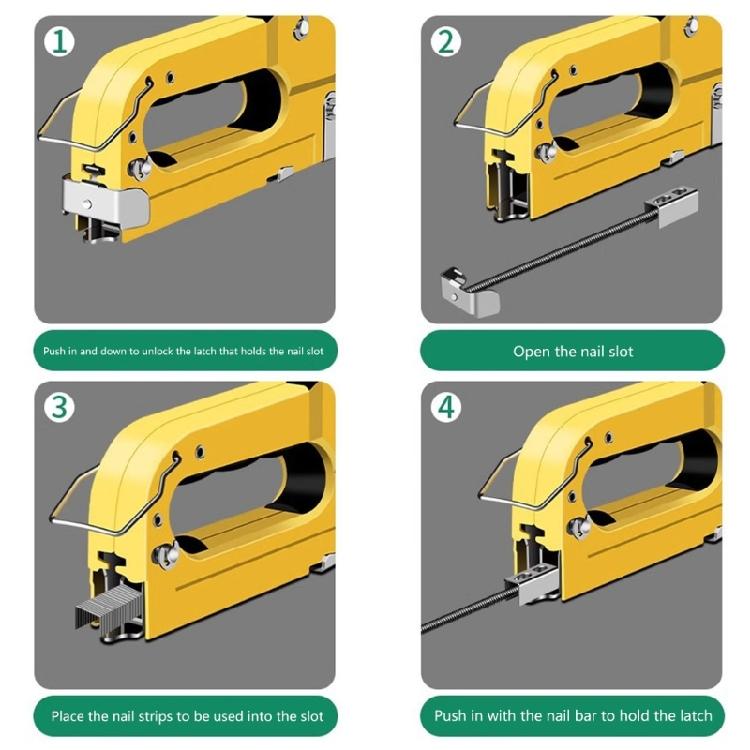 1

Push in and down to unlock the latch that holds the nail slot

2

Open the nail slot

3

Place the nail strips to be used into the slot

4

Push in with the nail bar to hold the latch